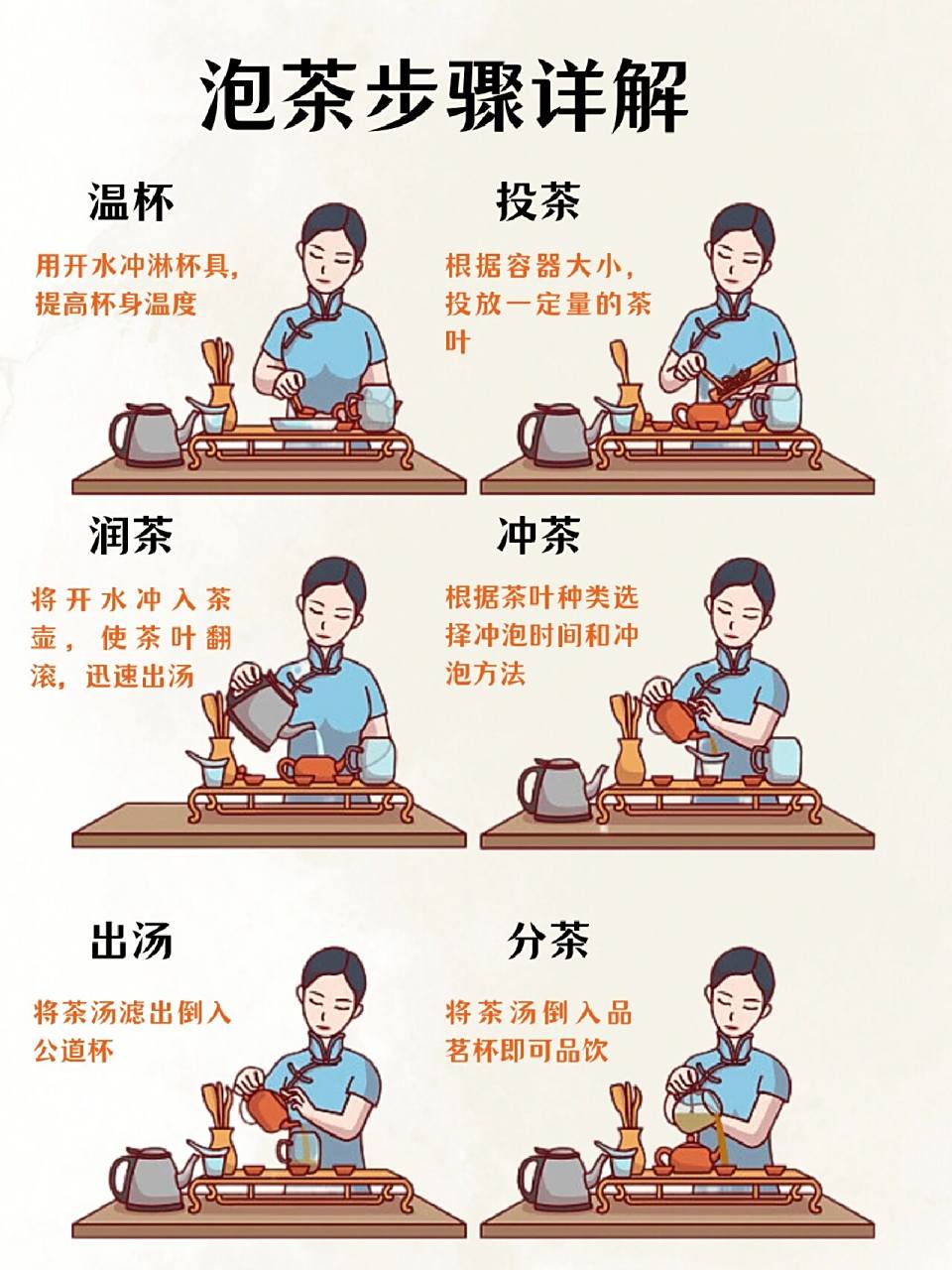 泡茶步骤详解

温杯

用开水冲淋杯具，提高杯身温度

投茶

根据容器大小，投放一定量的茶叶

润茶

将开水冲入茶壶，使茶叶翻滚，迅速出汤

冲茶

根据茶叶种类选择冲泡时间和冲泡方法

出汤

将茶汤滤出倒入公道杯

分茶

将茶汤倒入品茗杯即可品饮