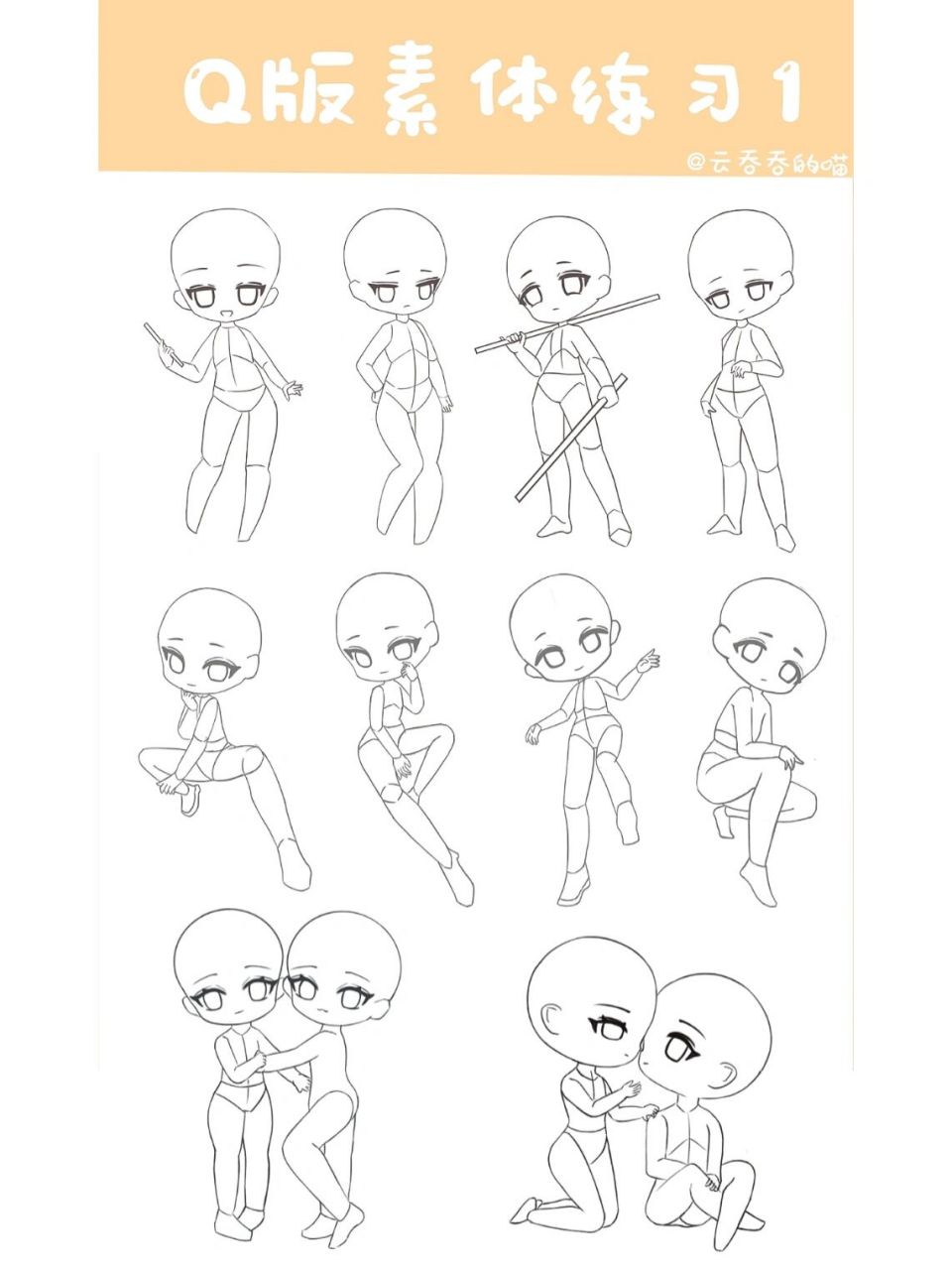 Q版素体练习1

@云吞吞的喵