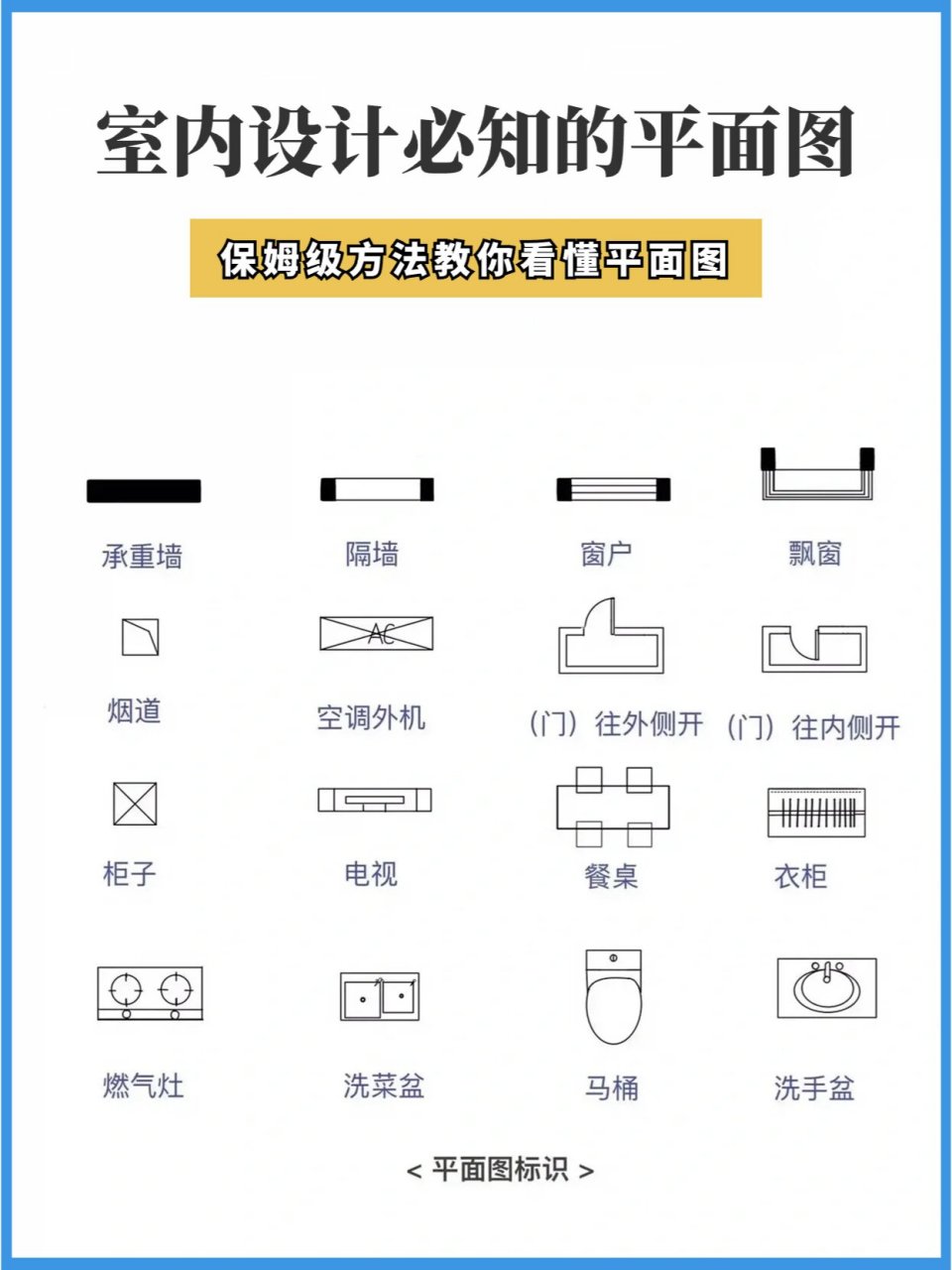 室内设计必知的平面图

保姆级方法教你看懂平面图

承重墙

隔墙

窗户

飘窗

烟道

AC

空调外机

（门）往外侧开

（门）往内侧开

柜子

电视

餐桌

衣柜

燃气灶

洗菜盆

马桶

洗手盆

< 平面图标识 >