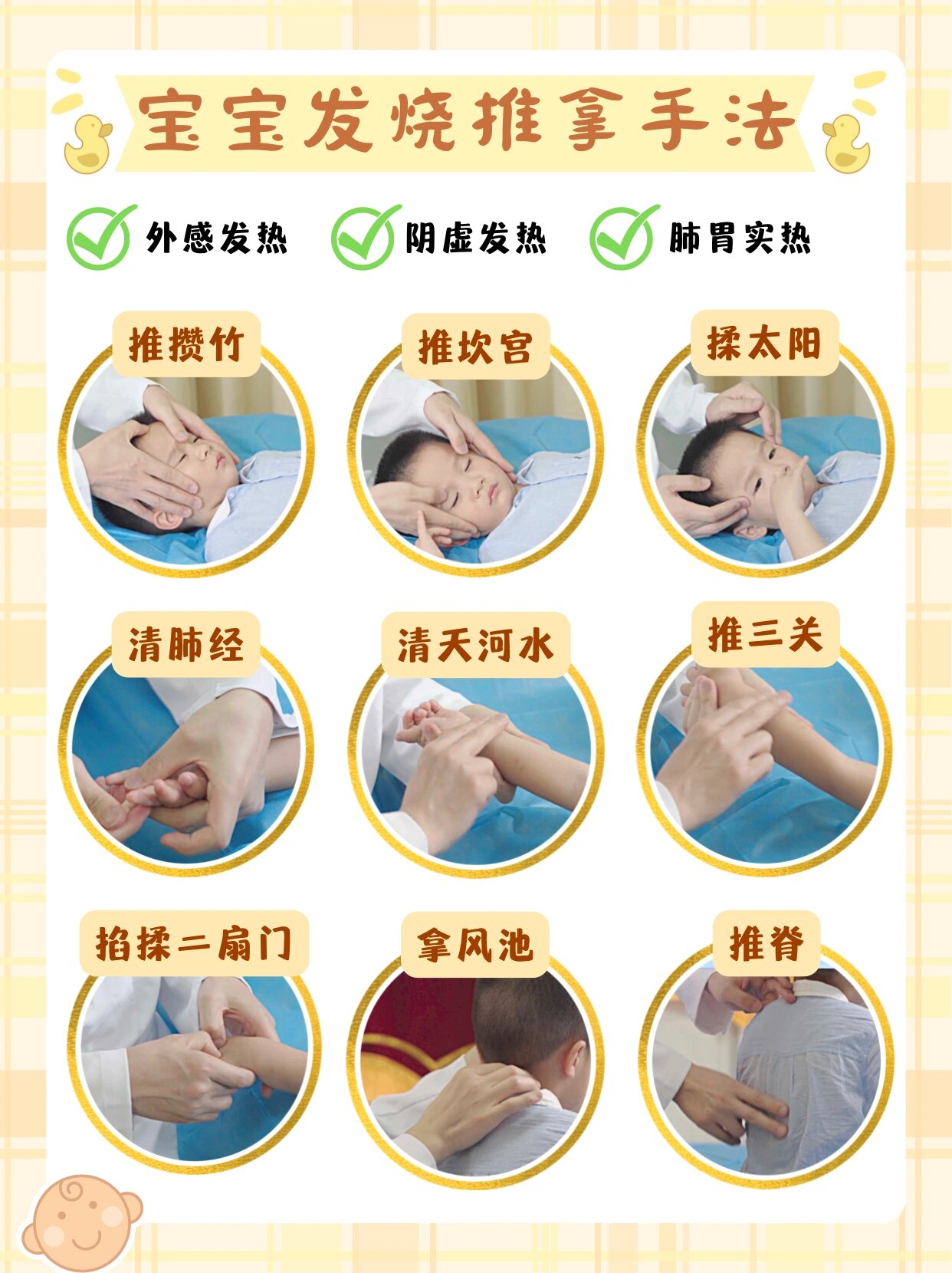 宝宝发烧推拿手法

外感发热 阴虚发热 肺胃实热

推攒竹 推坎宫 揉太阳

清肺经 清天河水 推三关

掐揉二扇门 拿风池 推脊