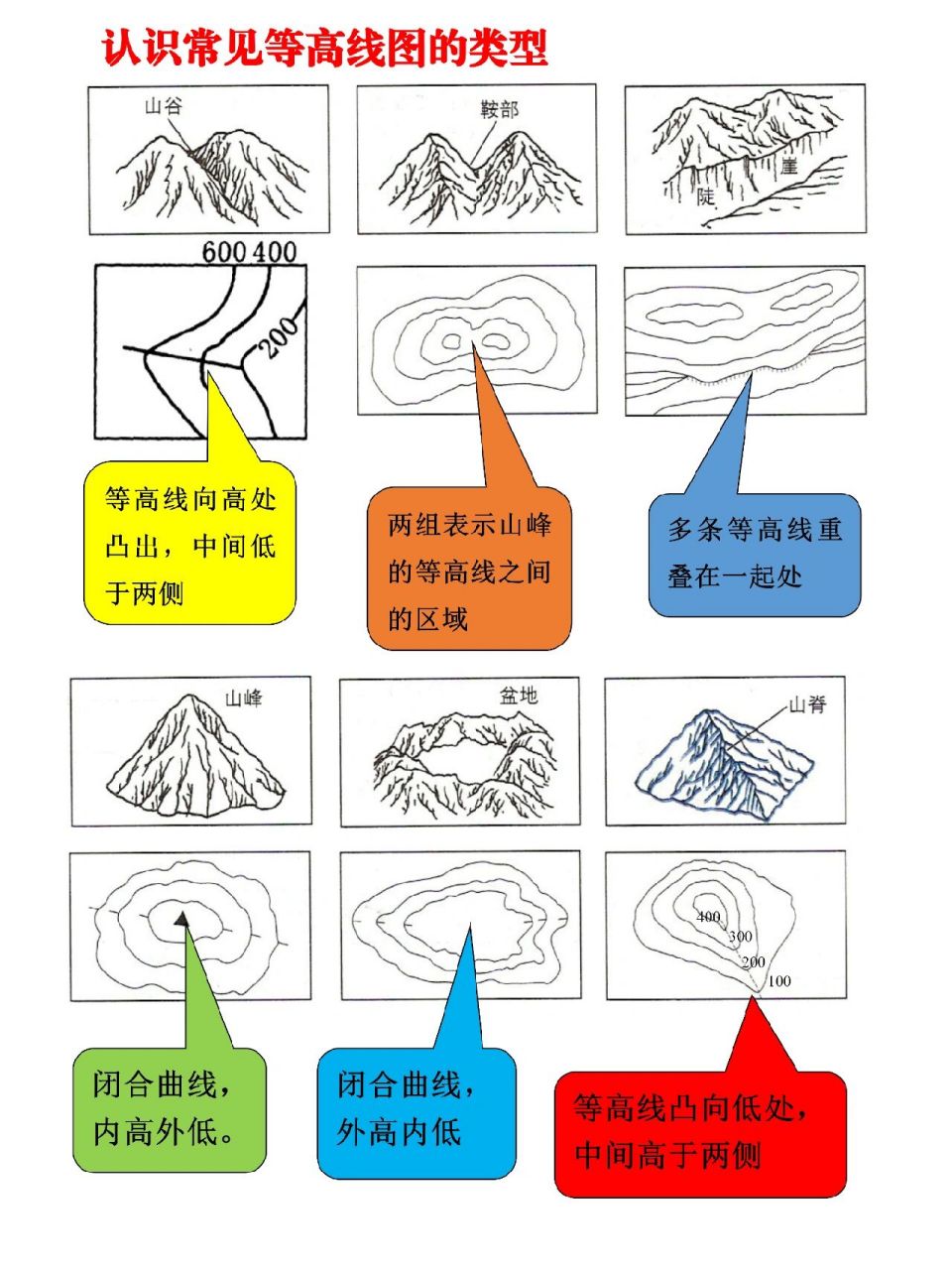 认识常见等高线图的类型

山谷

鞍部

陡

崖

600 400

200

等高线向高处凸出，中间低于两侧

两组表示山峰的等高线之间的区域

多条等高线重叠在一起处

山峰

盆地

山脊

400

300

200

100

闭合曲线，内高外低。

闭合曲线，外高内低

等高线凸向低处，中间高于两侧