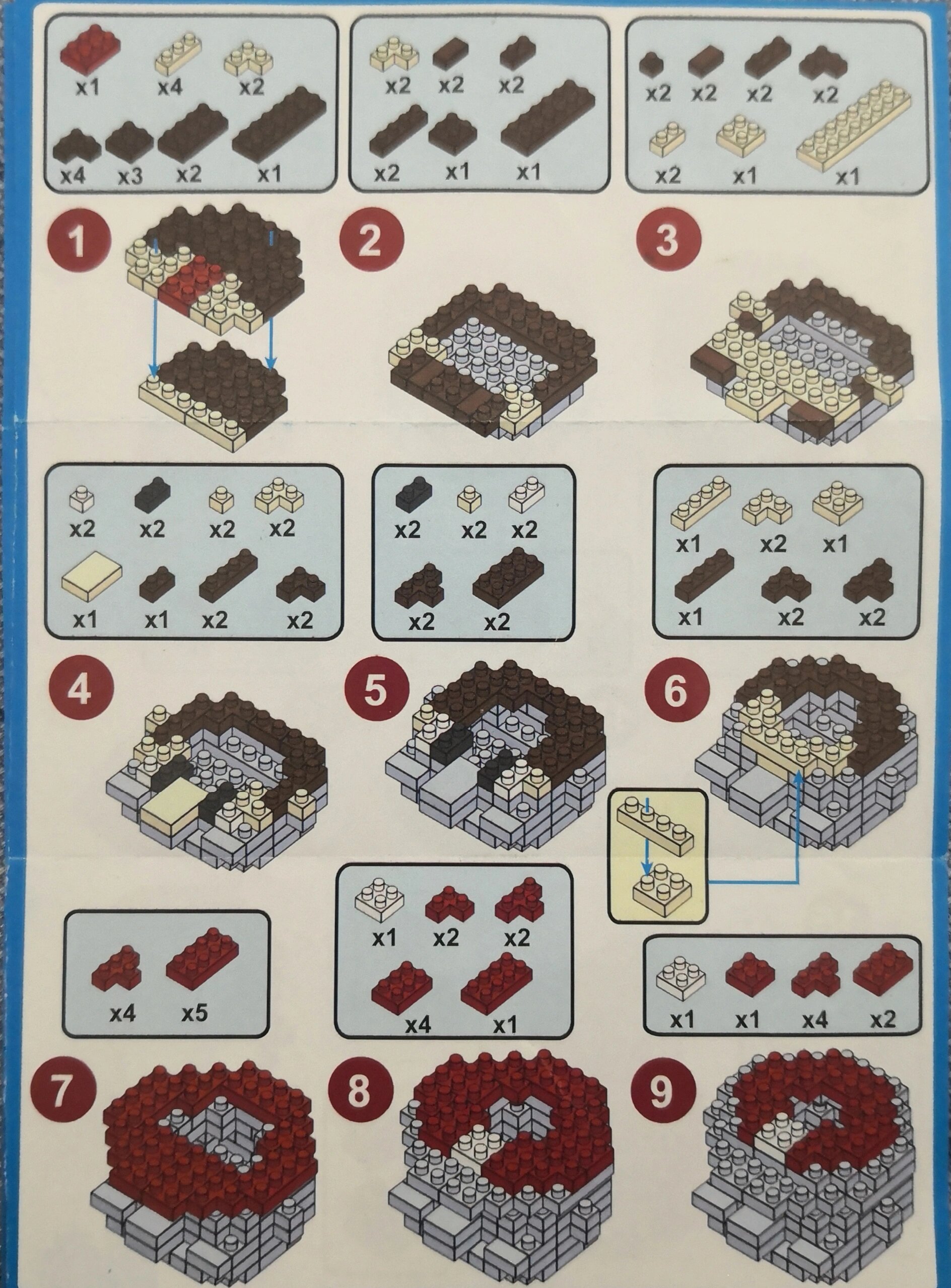 x1 x4 x2
x4 x3 x2 x1

x2 x2 x2
x2 x1 x1

x2 x2 x2 x2
x2 x1 x1

1

2

3

x2 x2 x2 x2
x1 x1 x2 x2

x2 x2 x2
x2 x2

x1 x2 x1
x1 x2 x2

4

5

6

x4 x5

x1 x2 x2
x4 x1

x1 x1 x4 x2

7

8

9