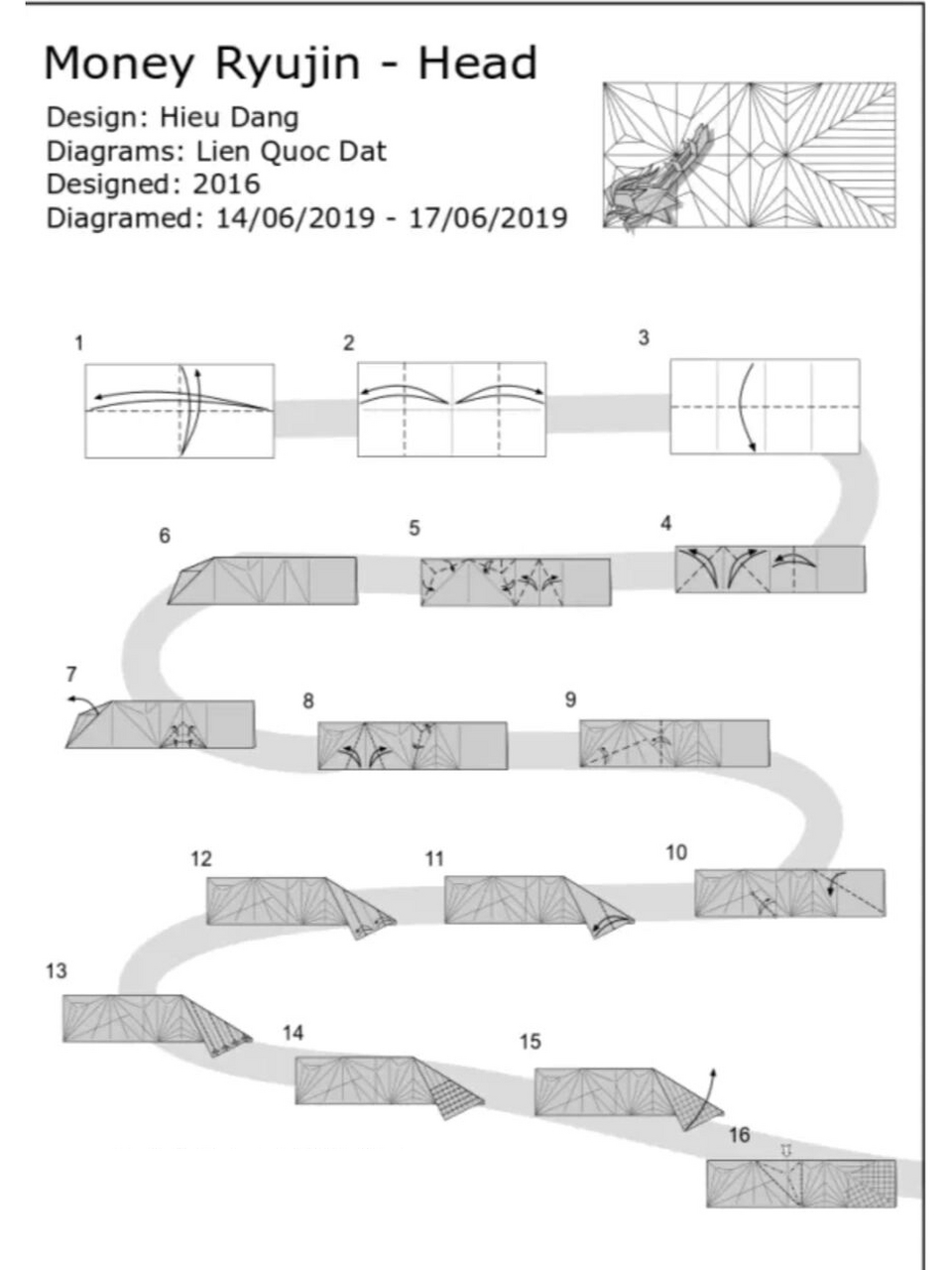 Money Ryujin - Head

Design: Hieu Dang
Diagrams: Lien Quoc Dat
Designed: 2016
Diagramed: 14/06/2019 - 17/06/2019

1

2

3

6

5

4

7

8

9

12

11

10

13

14

15

16