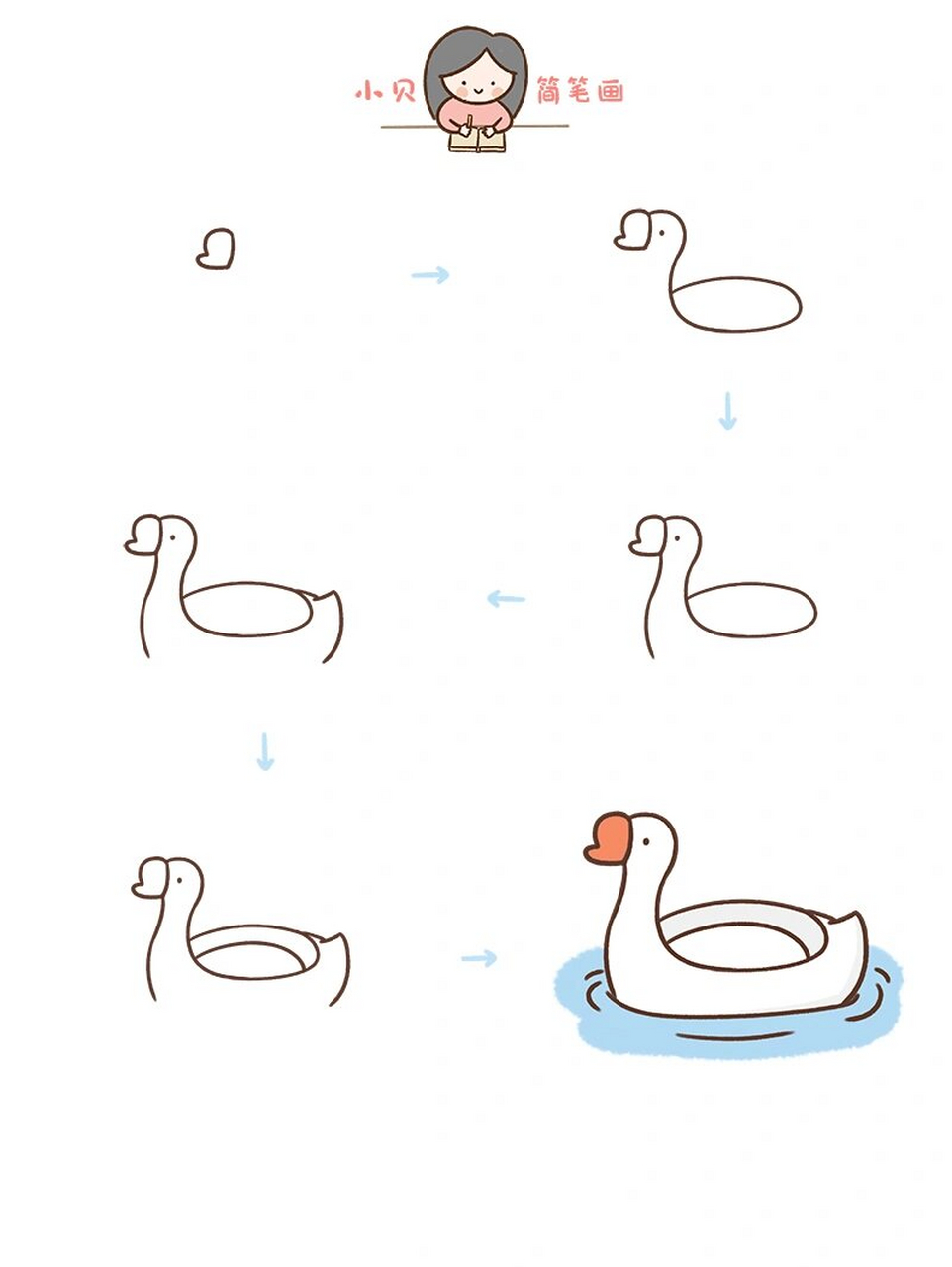 小贝 简笔画