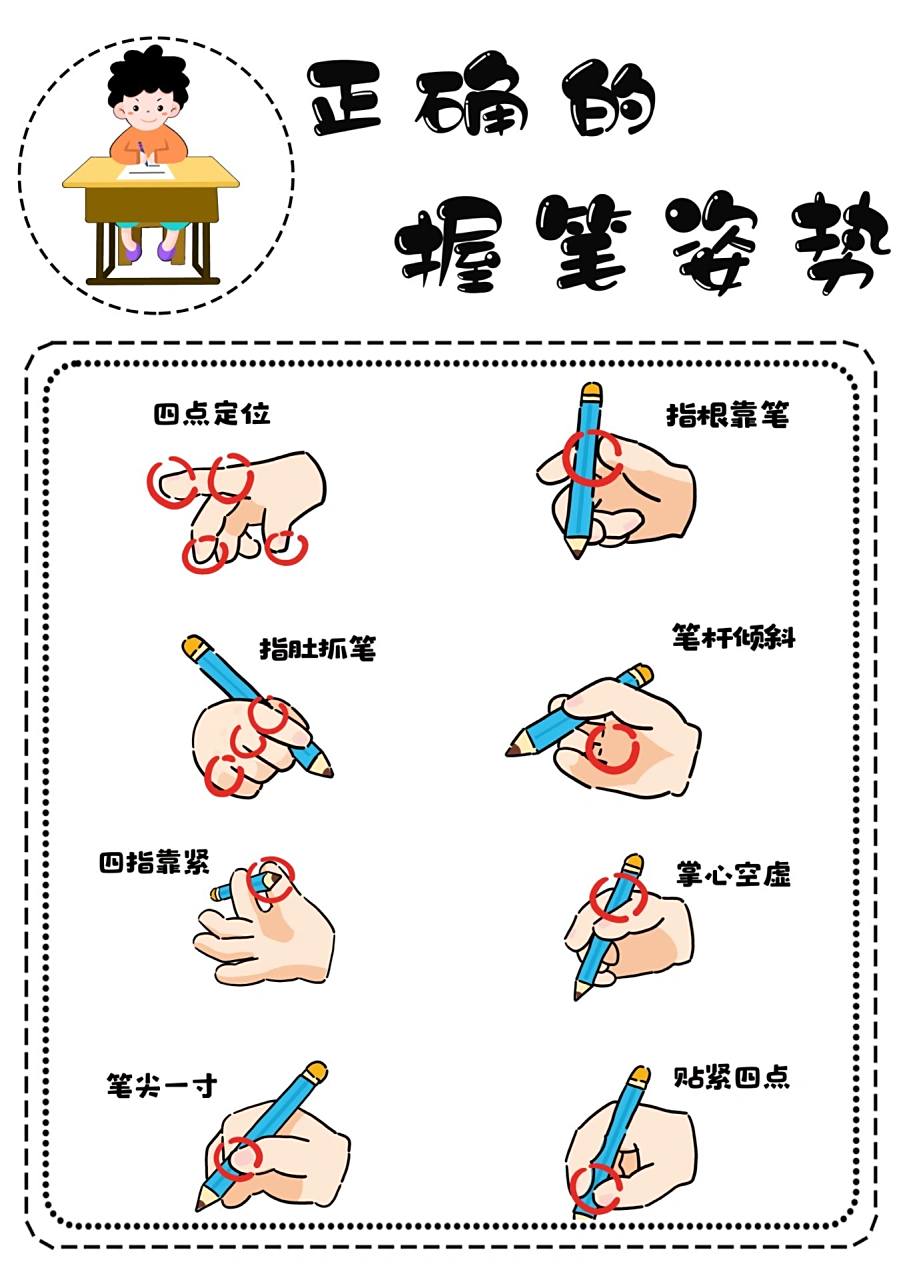 正确的
握笔姿势

四点定位

指根靠笔

指肚抓笔

笔杆倾斜

四指靠紧

掌心空虚

笔尖一寸

贴紧四点