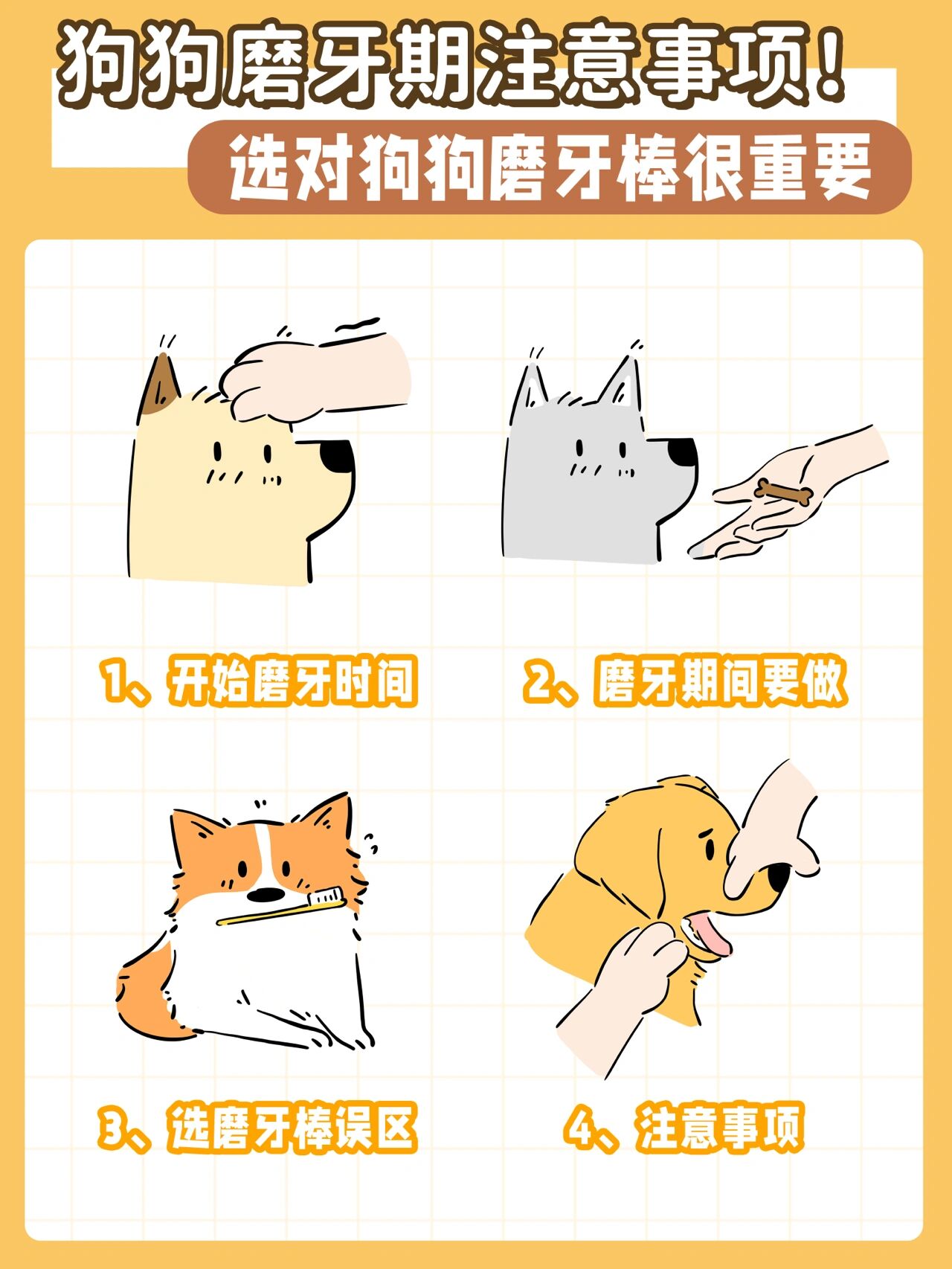 狗狗磨牙期注意事项！

选对狗狗磨牙棒很重要

1、开始磨牙时间

2、磨牙期间要做

3、选磨牙棒误区

4、注意事项