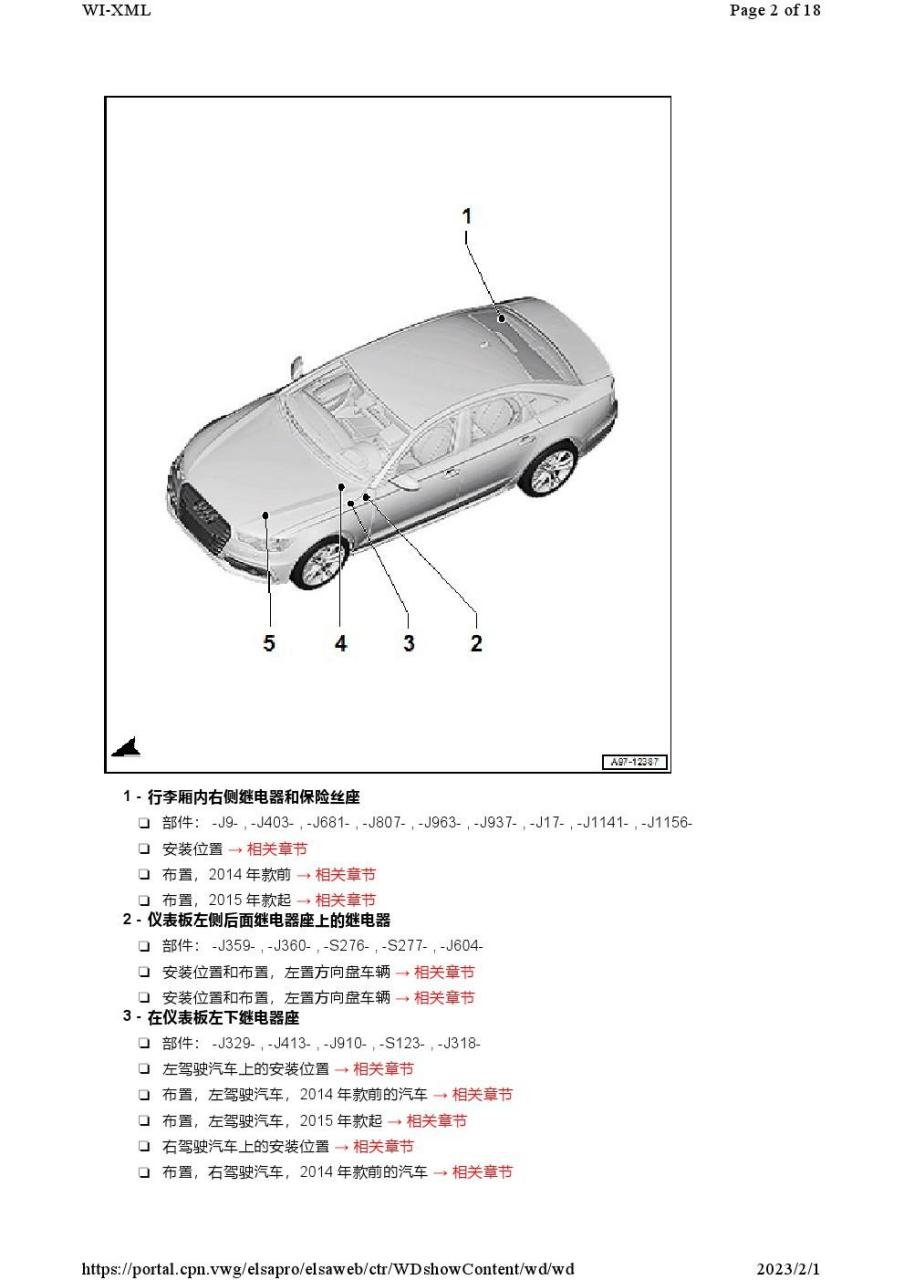 WI-XML Page 2 of 18

1

5 4 3 2

A97-12387

1 - 行李厢内右侧继电器和保险丝座

❑ 部件： -J9- , -J403- , -J681- , -J807- , -J963- , -J937- , -J17- , -J1141- , -J1156-

❑ 安装位置 → 相关章节

❑ 布置，2014 年款前 → 相关章节

❑ 布置，2015 年款起 → 相关章节

2 - 仪表板左侧后面继电器座上的继电器

❑ 部件： -J359- , -J360- , -S276- , -S277- , -J604-

❑ 安装位置和布置，左置方向盘车辆 → 相关章节

❑ 安装位置和布置，左置方向盘车辆 → 相关章节

3 - 在仪表板左下继电器座

❑ 部件： -J329- , -J413- , -J910- , -S123- , -J318-

❑ 左驾驶汽车上的安装位置 → 相关章节

❑ 布置，左驾驶汽车，2014 年款前的汽车 → 相关章节

❑ 布置，左驾驶汽车，2015 年款起 → 相关章节

❑ 右驾驶汽车上的安装位置 → 相关章节

❑ 布置，右驾驶汽车，2014 年款前的汽车 → 相关章节

https://portal.cpn.vwg/elsapro/elsaweb/ctr/WDshowContent/wd/wd 2023/2/1