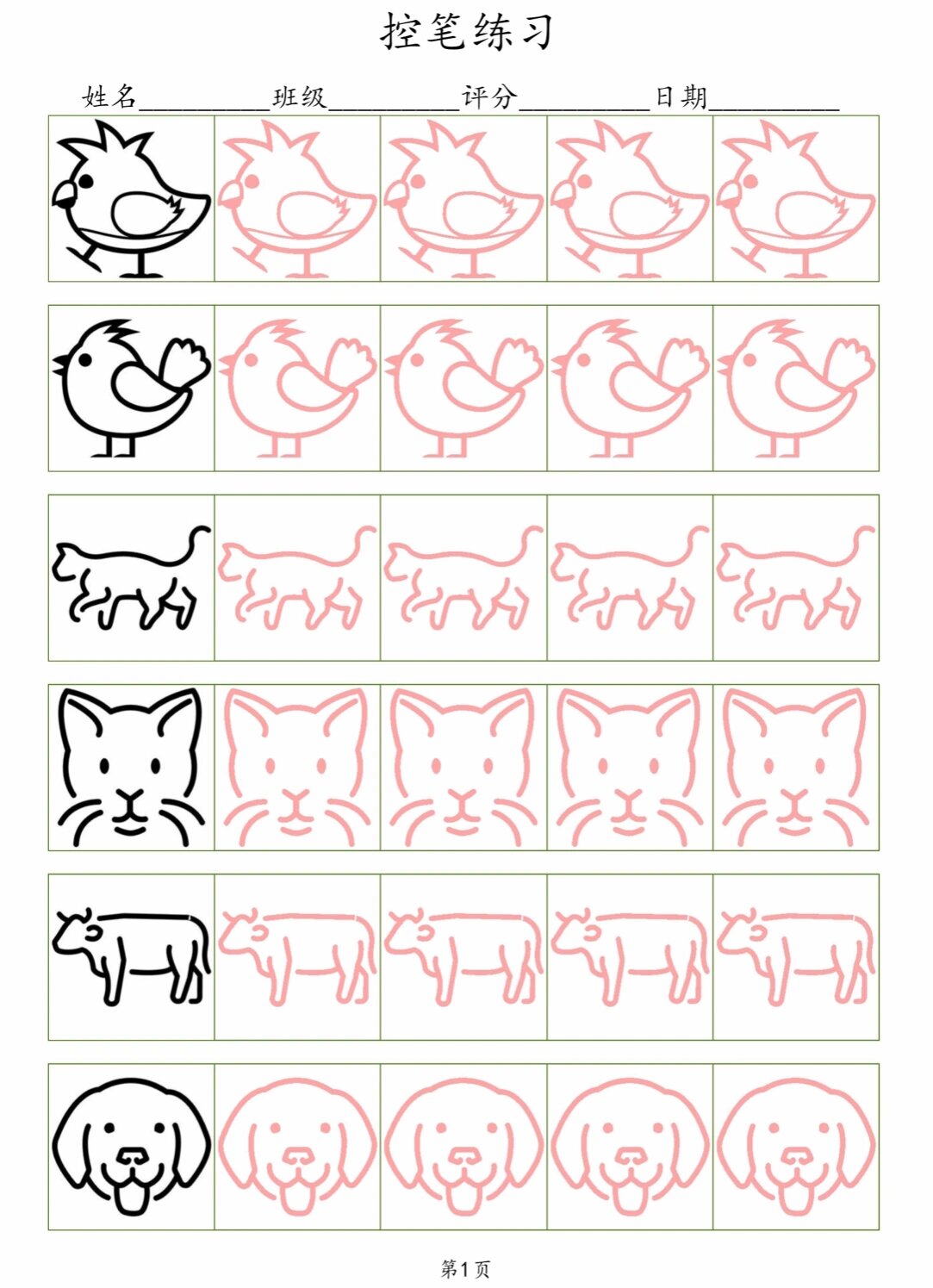 控笔练习

姓名__________班级__________评分__________日期__________

第1页