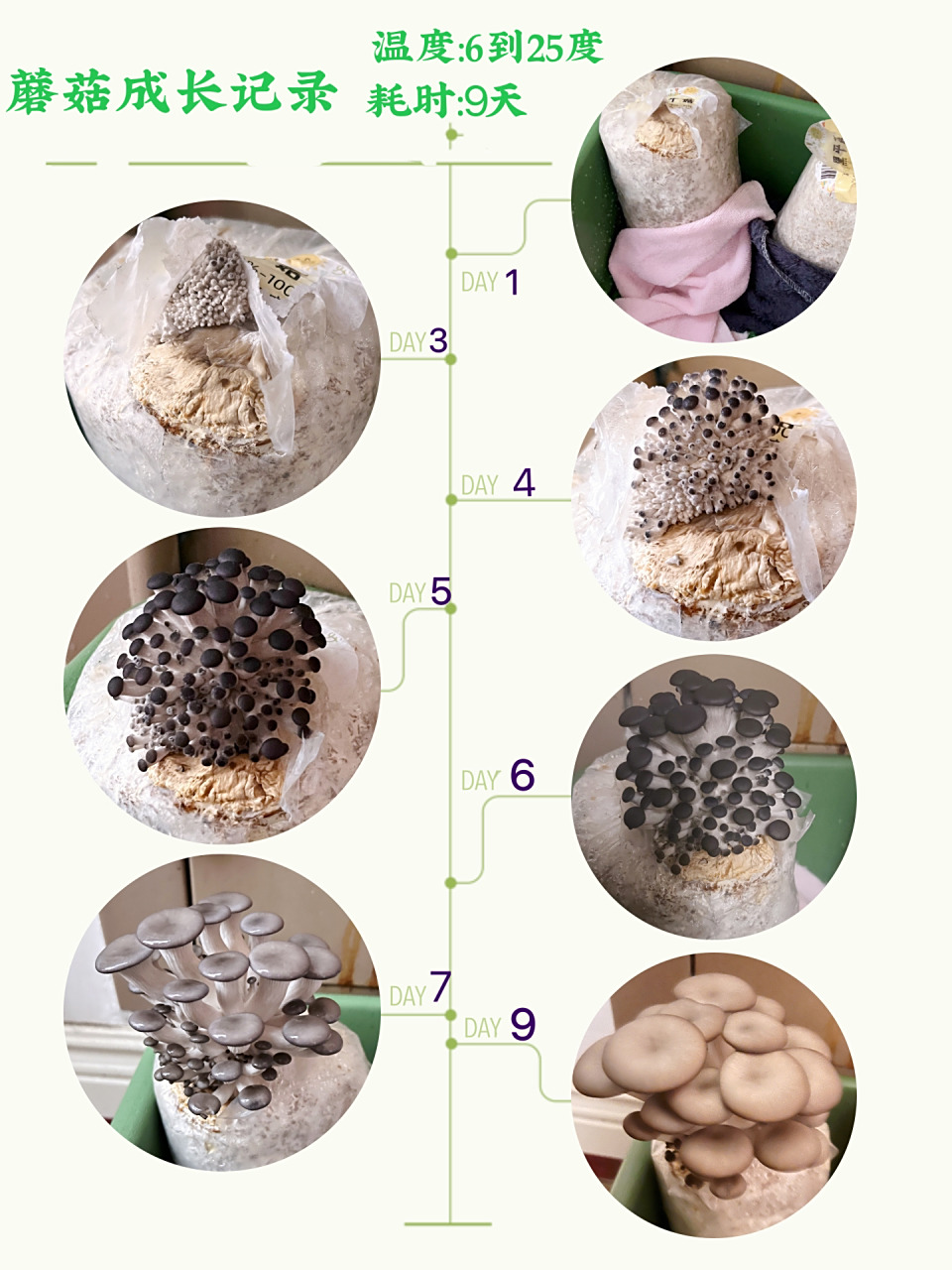 蘑菇成长记录

温度:6到25度
耗时:9天

DAY 1

DAY 3

DAY 4

DAY 5

DAY 6

DAY 7

DAY 9