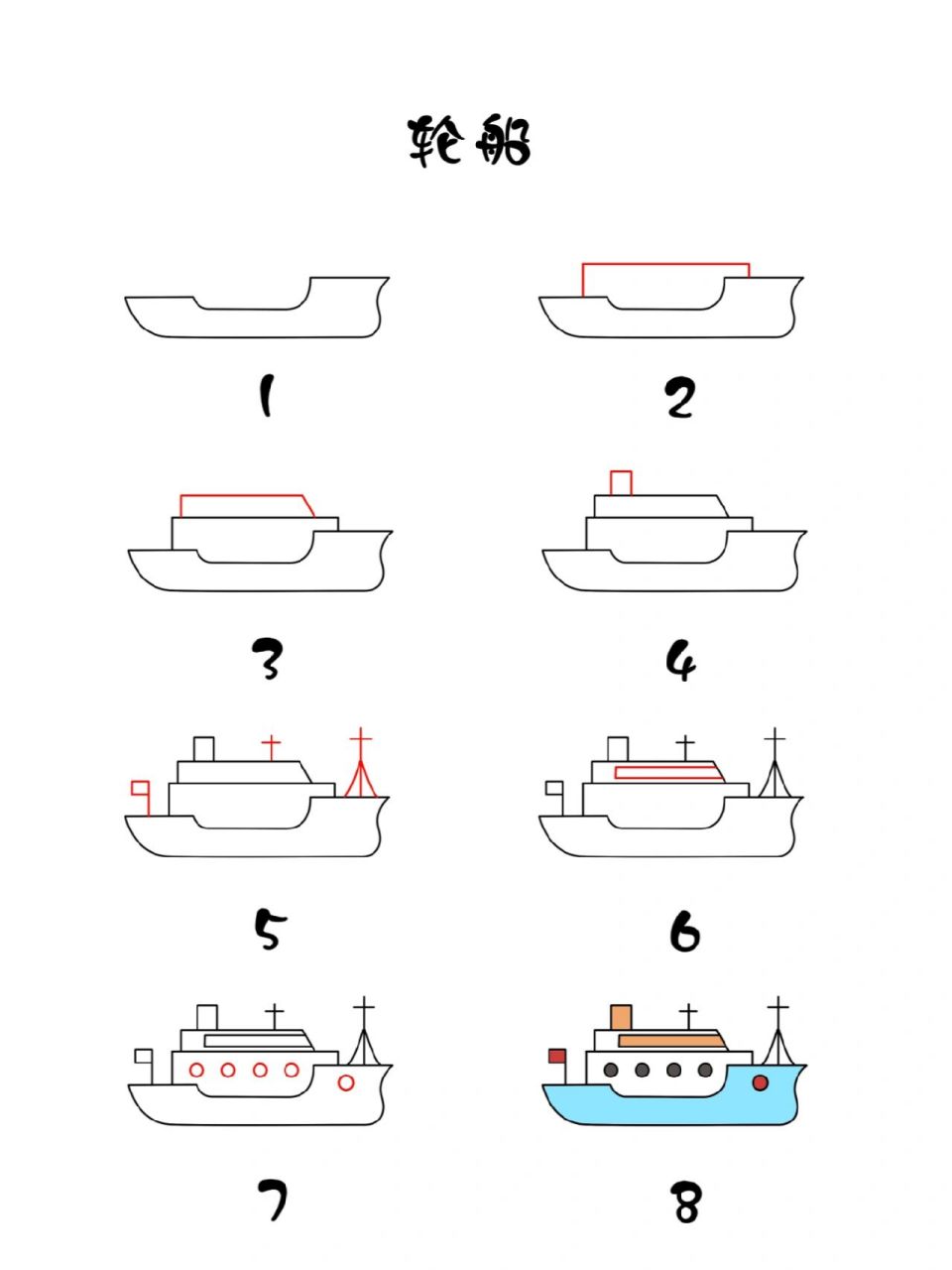 轮船

1

2

3

4

5

6

7

8