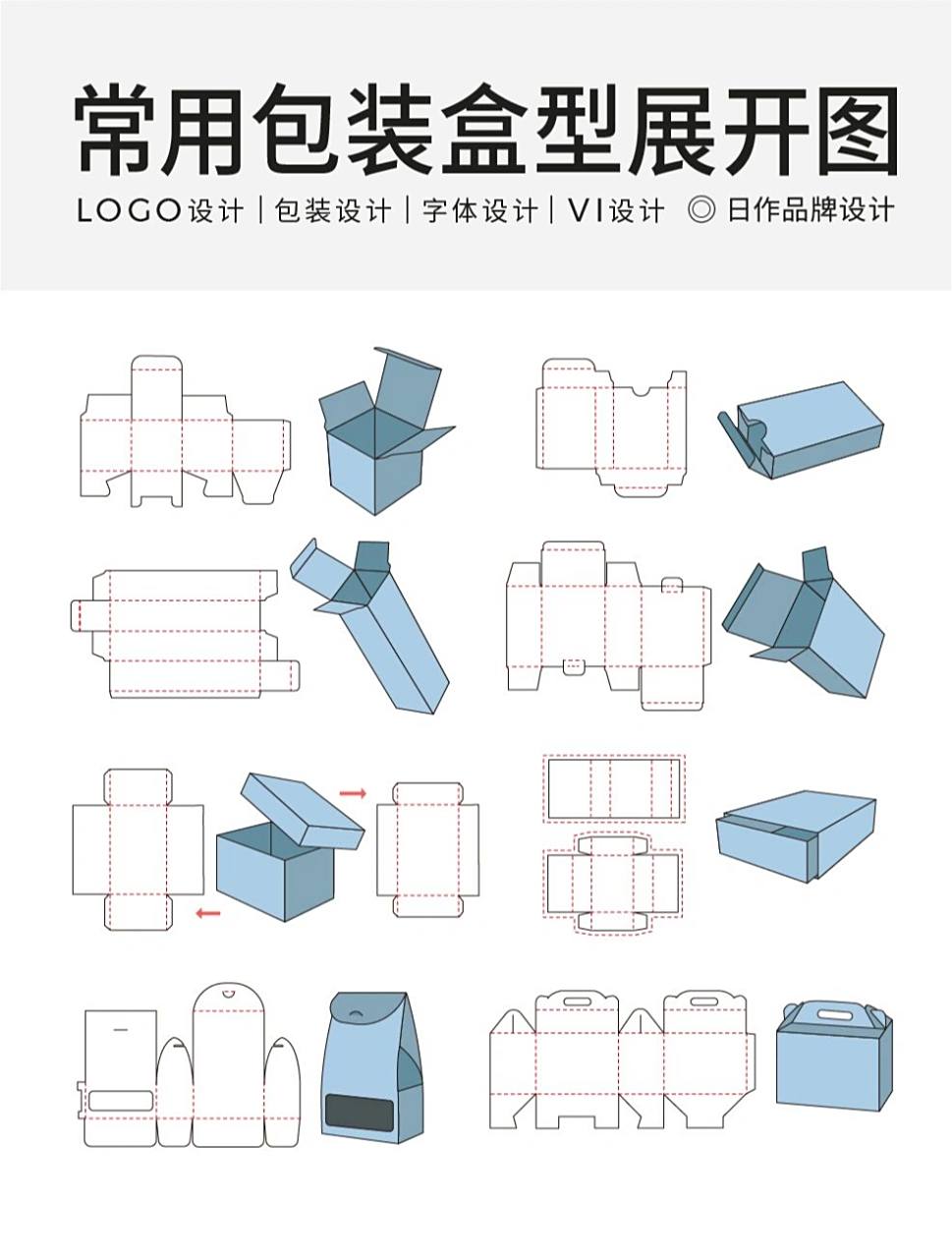 常用包装盒型展开图

LOGO设计 | 包装设计 | 字体设计 | VI设计 ◎ 日作品牌设计