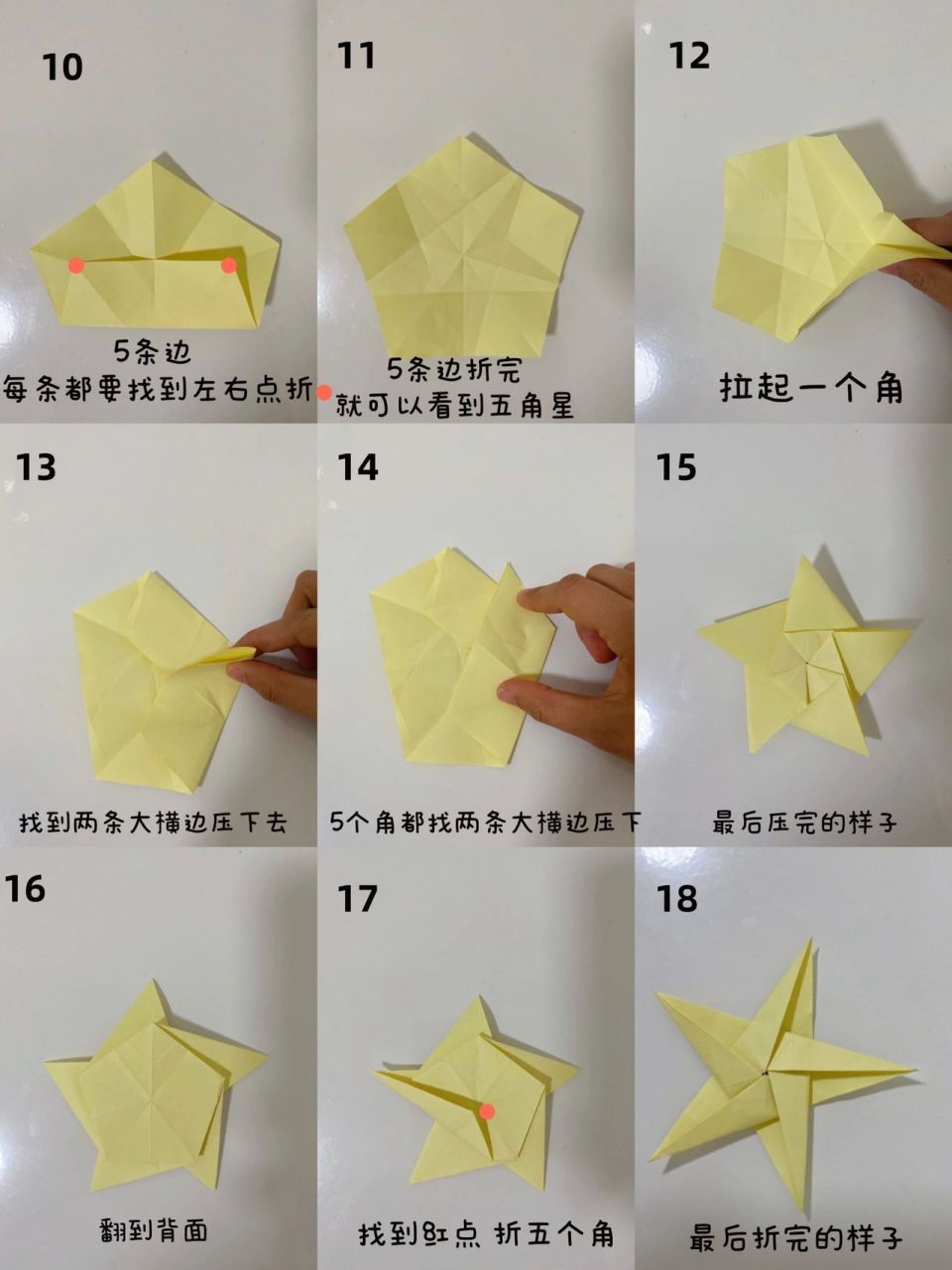 10

5条边
每条都要找到左右点折

11

5条边折完
就可以看到五角星

12

拉起一个角

13

找到两条大横边压下去

14

5个角都找两条大横边压下

15

最后压完的样子

16

翻到背面

17

找到红点 折五个角

18

最后折完的样子