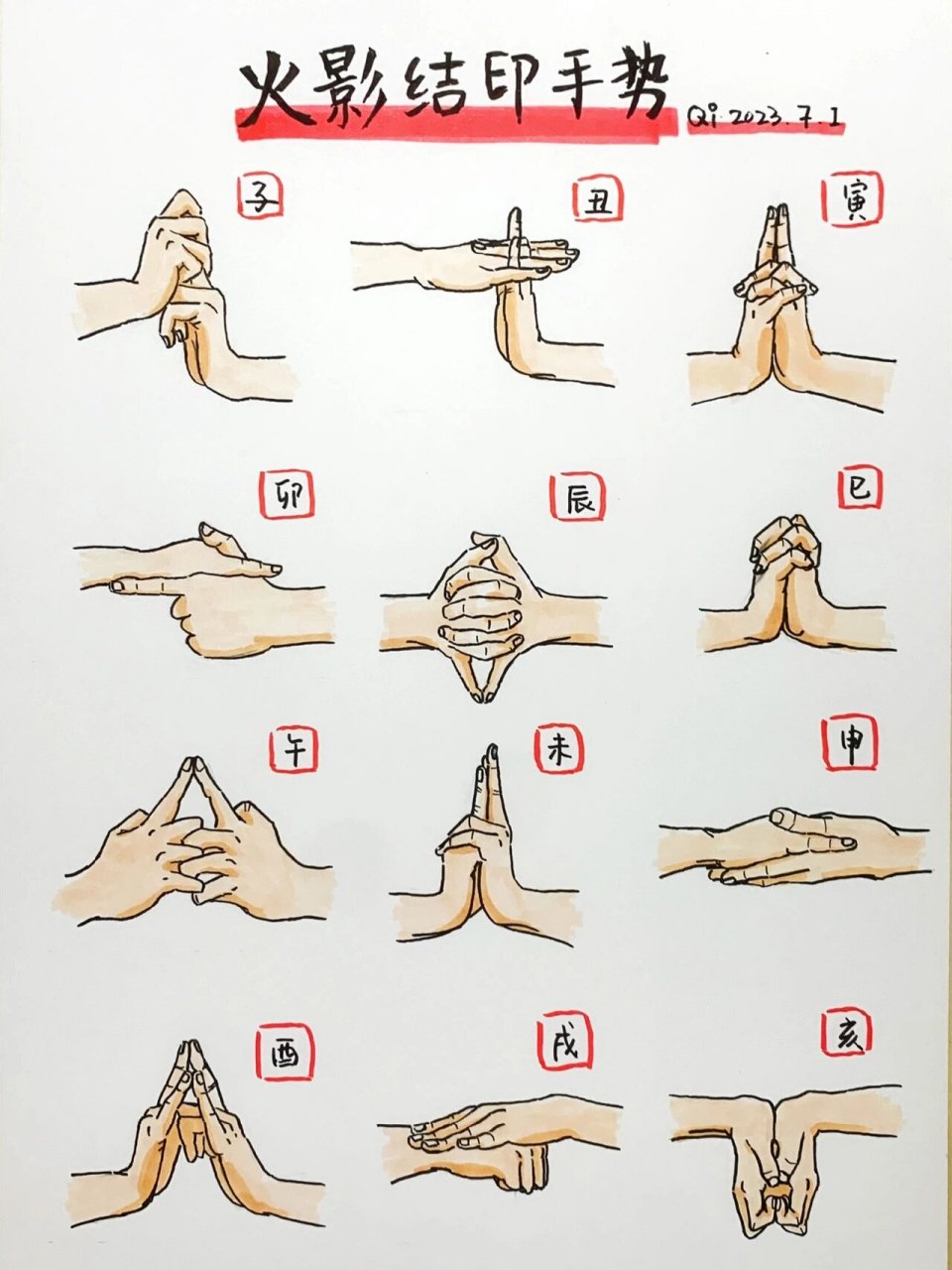 火影结印手势

Qi 2023.7.1

子

丑

寅

卯

辰

巳

午

未

申

酉

戌

亥