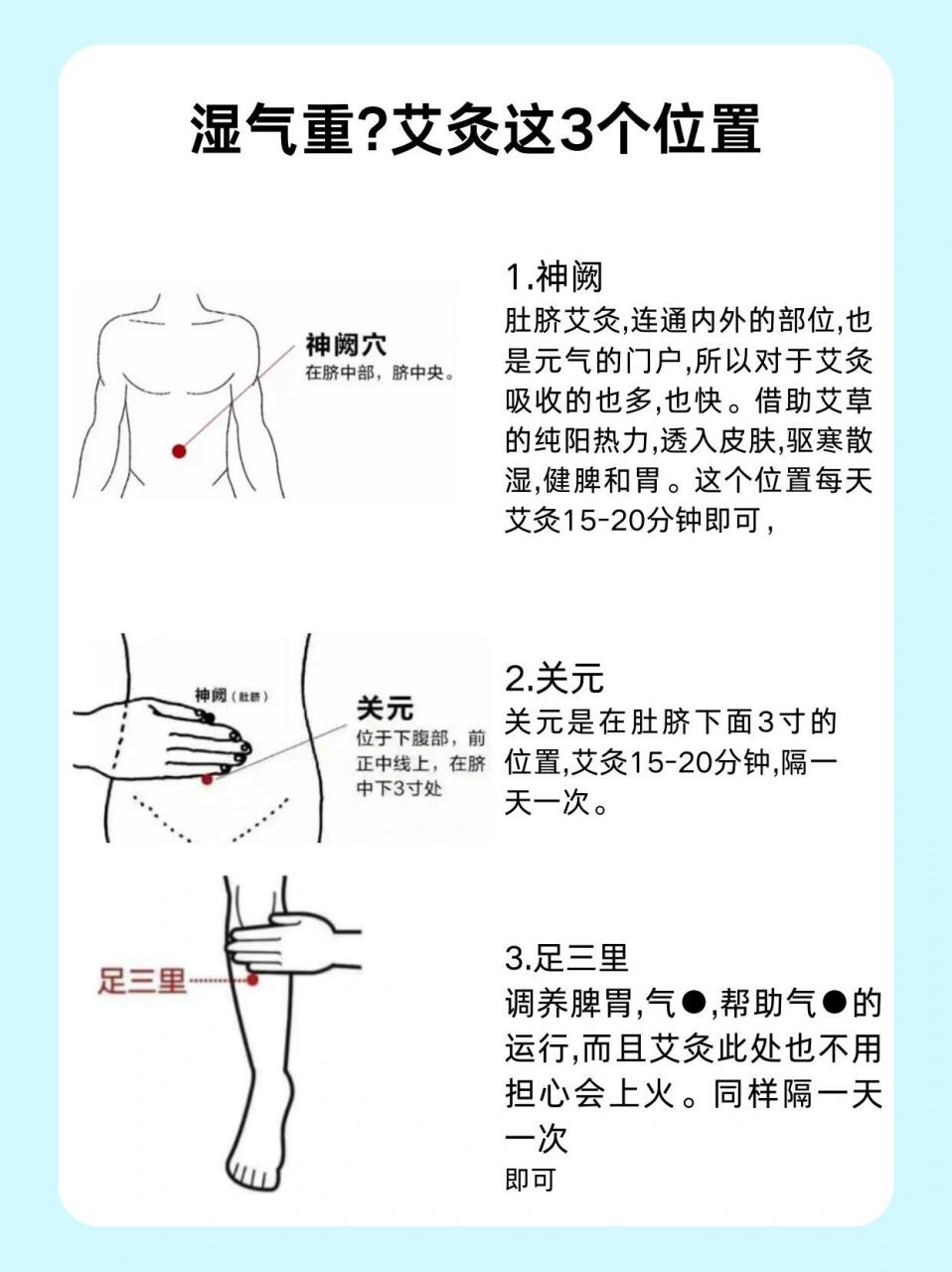 湿气重?艾灸这3个位置

神阙穴
在脐中部，脐中央。

1.神阙
肚脐艾灸,连通内外的部位,也是元气的门户,所以对于艾灸吸收的也多,也快。借助艾草的纯阳热力,透入皮肤,驱寒散湿,健脾和胃。这个位置每天艾灸15-20分钟即可，

神阙（肚脐）
关元
位于下腹部，前正中线上，在脐中下3寸处

2.关元
关元是在肚脐下面3寸的位置,艾灸15-20分钟,隔一天一次。

足三里

3.足三里
调养脾胃,气●,帮助气●的运行,而且艾灸此处也不用担心会上火。同样隔一天一次
即可