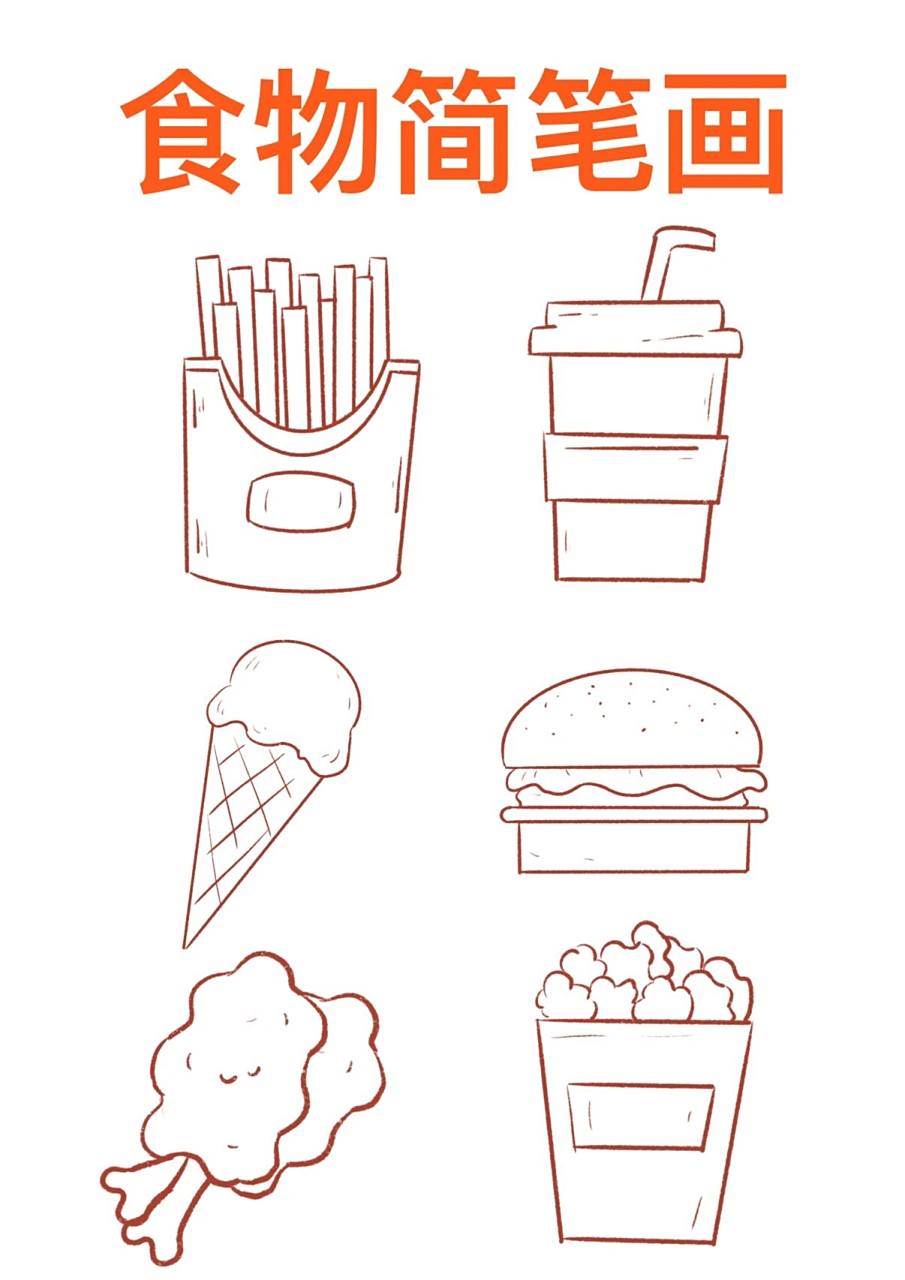 食物简笔画