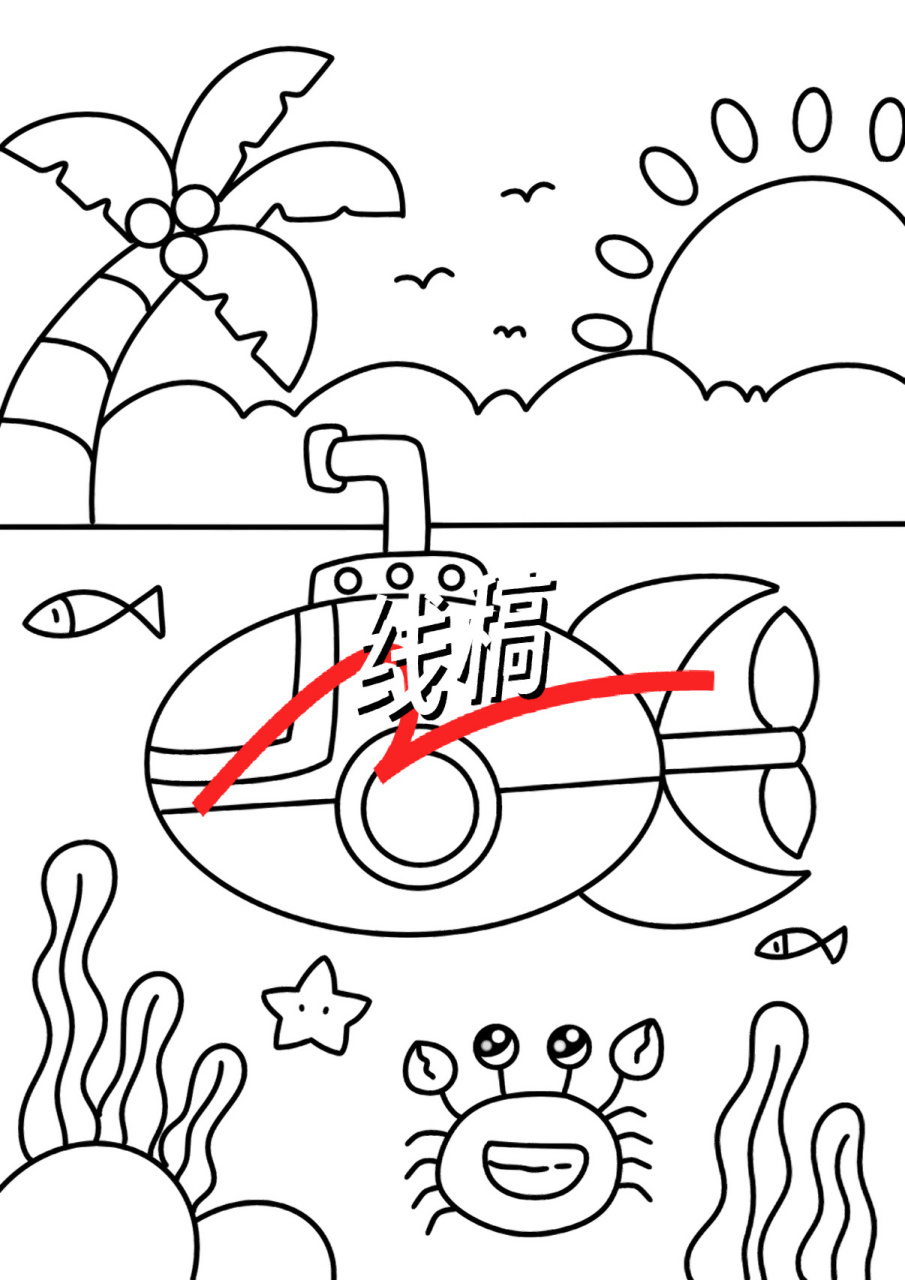 线稿