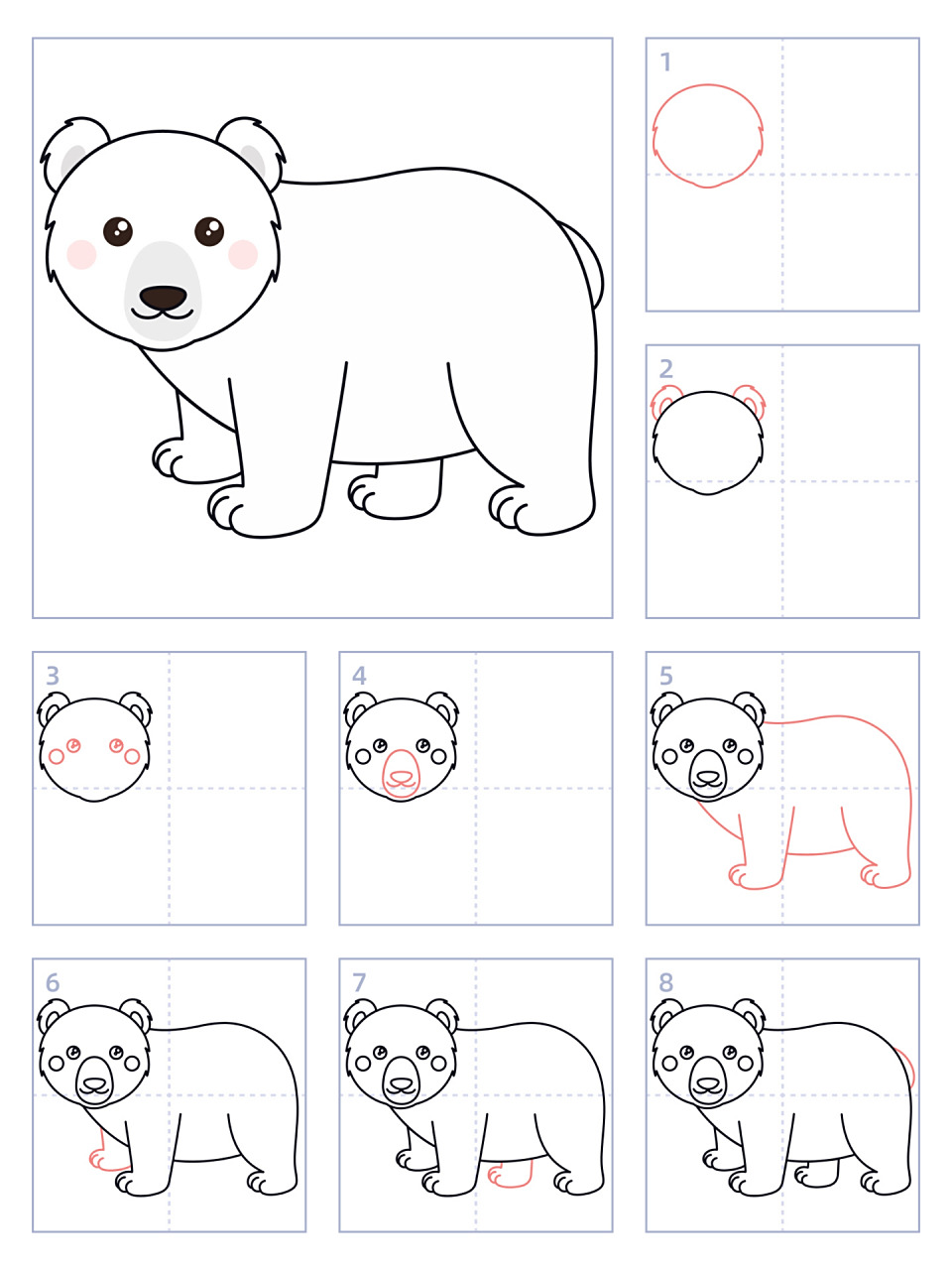 1

2

3

4

5

6

7

8