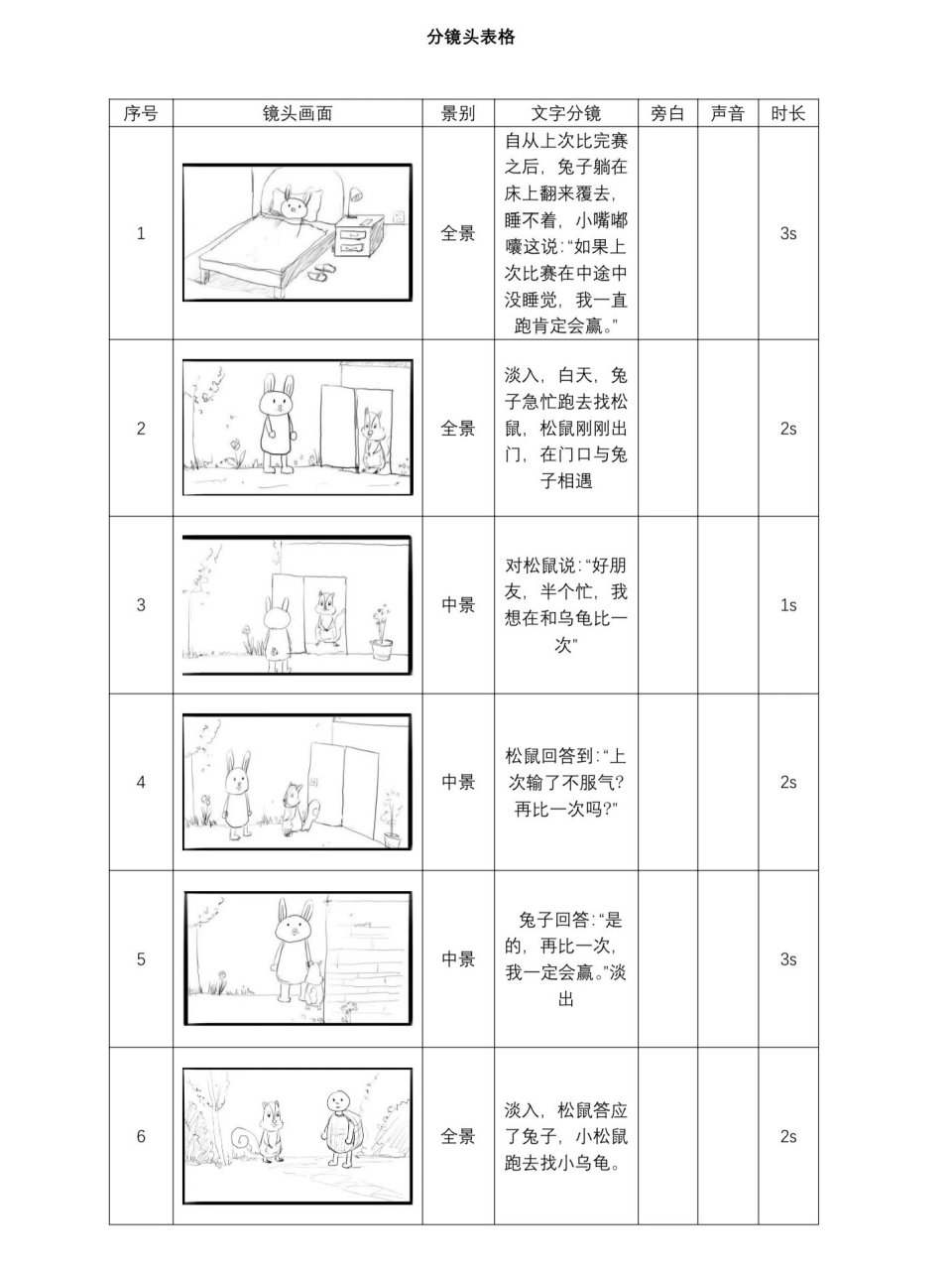 分镜头表格

| 序号 | 镜头画面 | 景别 | 文字分镜 | 旁白 | 声音 | 时长 |
|---|---|---|---|---|---|---|
| 1 |  | 全景 | 自从上次比完赛之后，兔子躺在床上翻来覆去，睡不着，小嘴嘟囔这说：“如果上次比赛在中途中没睡觉，我一直跑肯定会赢。” |  |  | 3s |
| 2 |  | 全景 | 淡入，白天，兔子急忙跑去找松鼠，松鼠刚刚出门，在门口与兔子相遇 |  |  | 2s |
| 3 |  | 中景 | 对松鼠说：“好朋友，半个忙，我想在和乌龟比一次” |  |  | 1s |
| 4 |  | 中景 | 松鼠回答到：“上次输了不服气？再比一次吗？” |  |  | 2s |
| 5 |  | 中景 | 兔子回答：“是的，再比一次，我一定会赢。”淡出 |  |  | 3s |
| 6 |  | 全景 | 淡入，松鼠答应了兔子，小松鼠跑去找小乌龟。 |  |  | 2s |