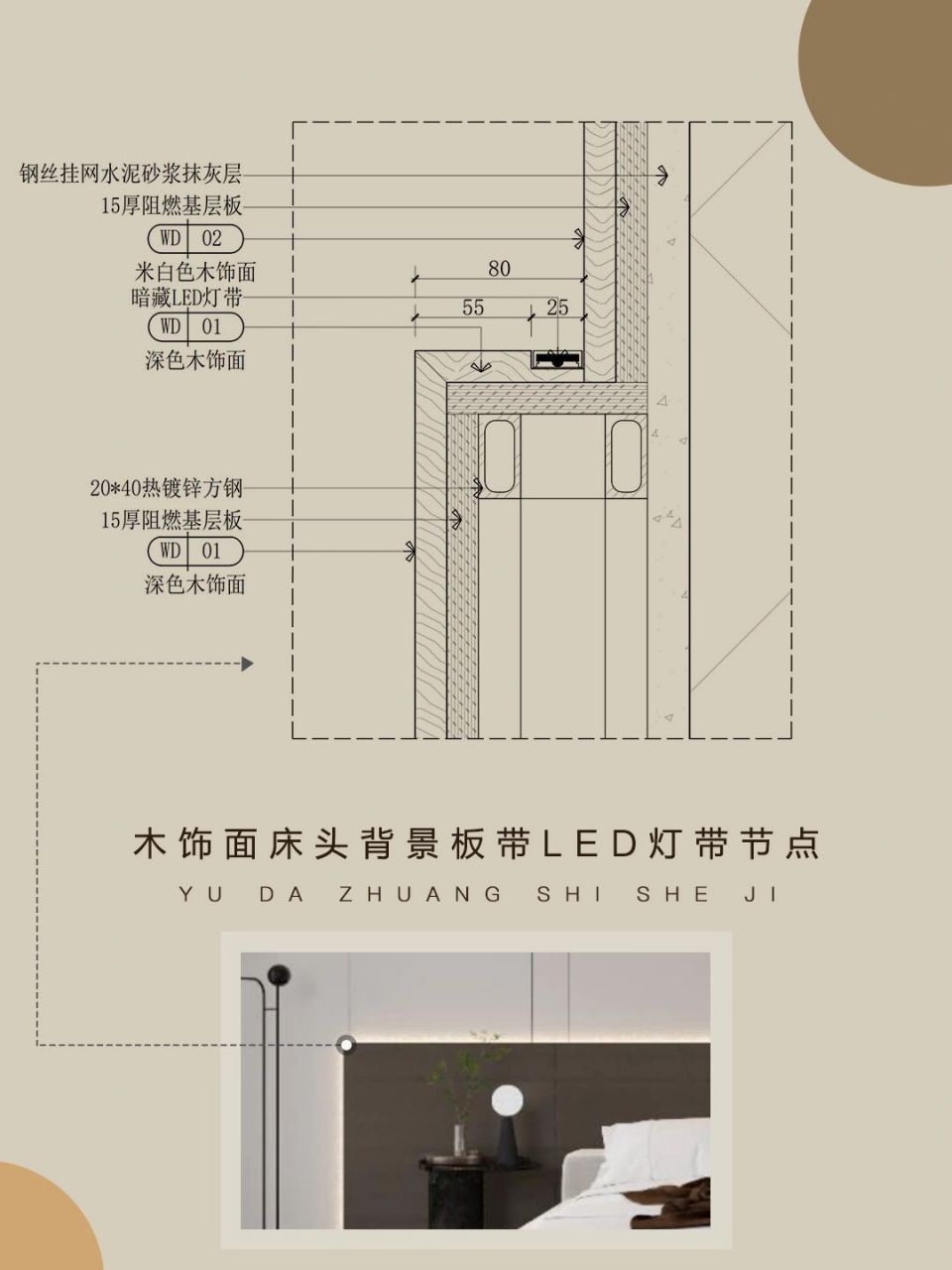 钢丝挂网水泥砂浆抹灰层

15厚阻燃基层板

WD 02

米白色木饰面

暗藏LED灯带

WD 01

深色木饰面

80

55

25

20*40热镀锌方钢

15厚阻燃基层板

WD 01

深色木饰面

木饰面床头背景板带LED灯带节点

YU DA ZHUANG SHI SHE JI