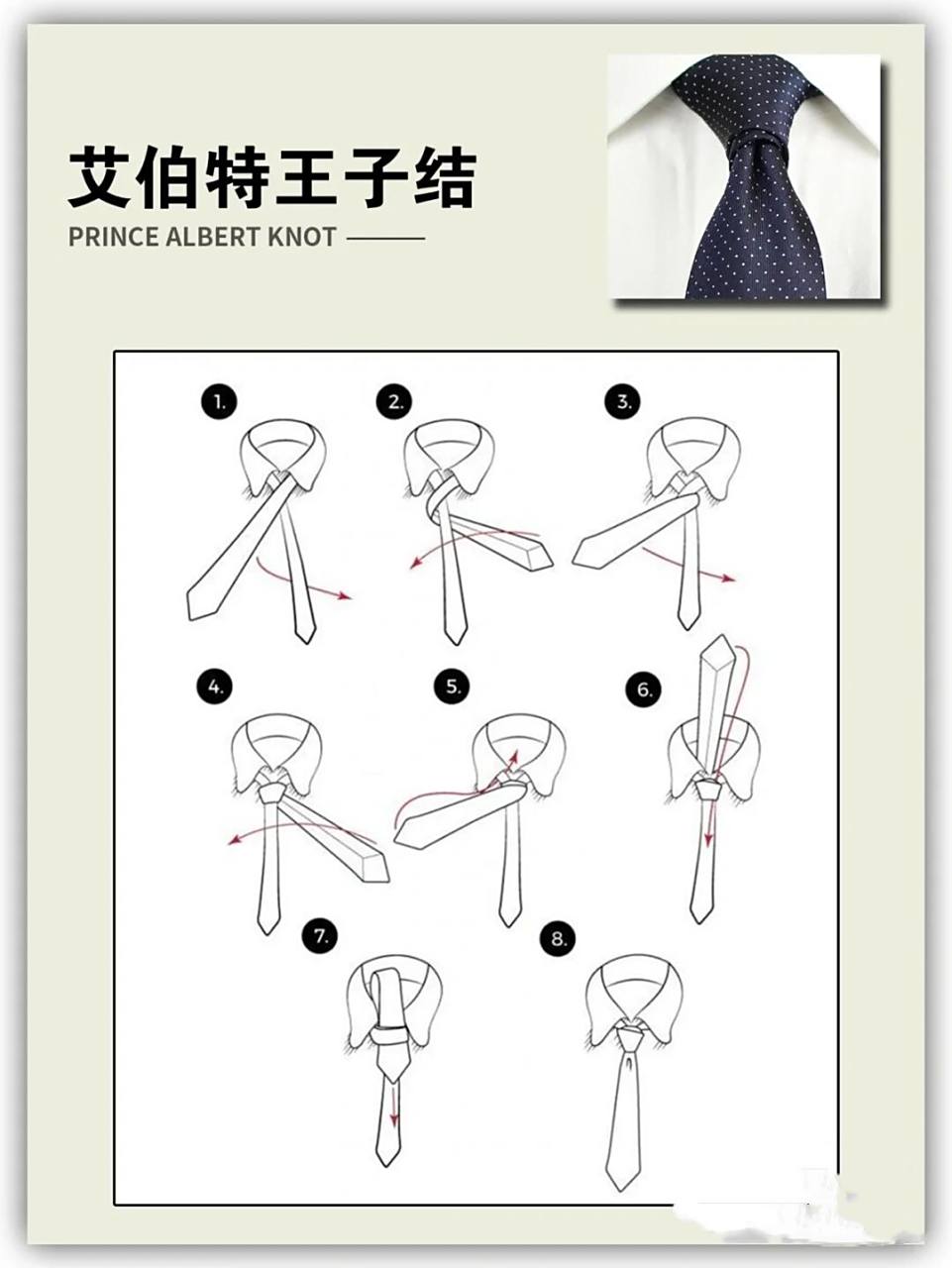 艾伯特王子结

PRINCE ALBERT KNOT

1.

2.

3.

4.

5.

6.

7.

8.