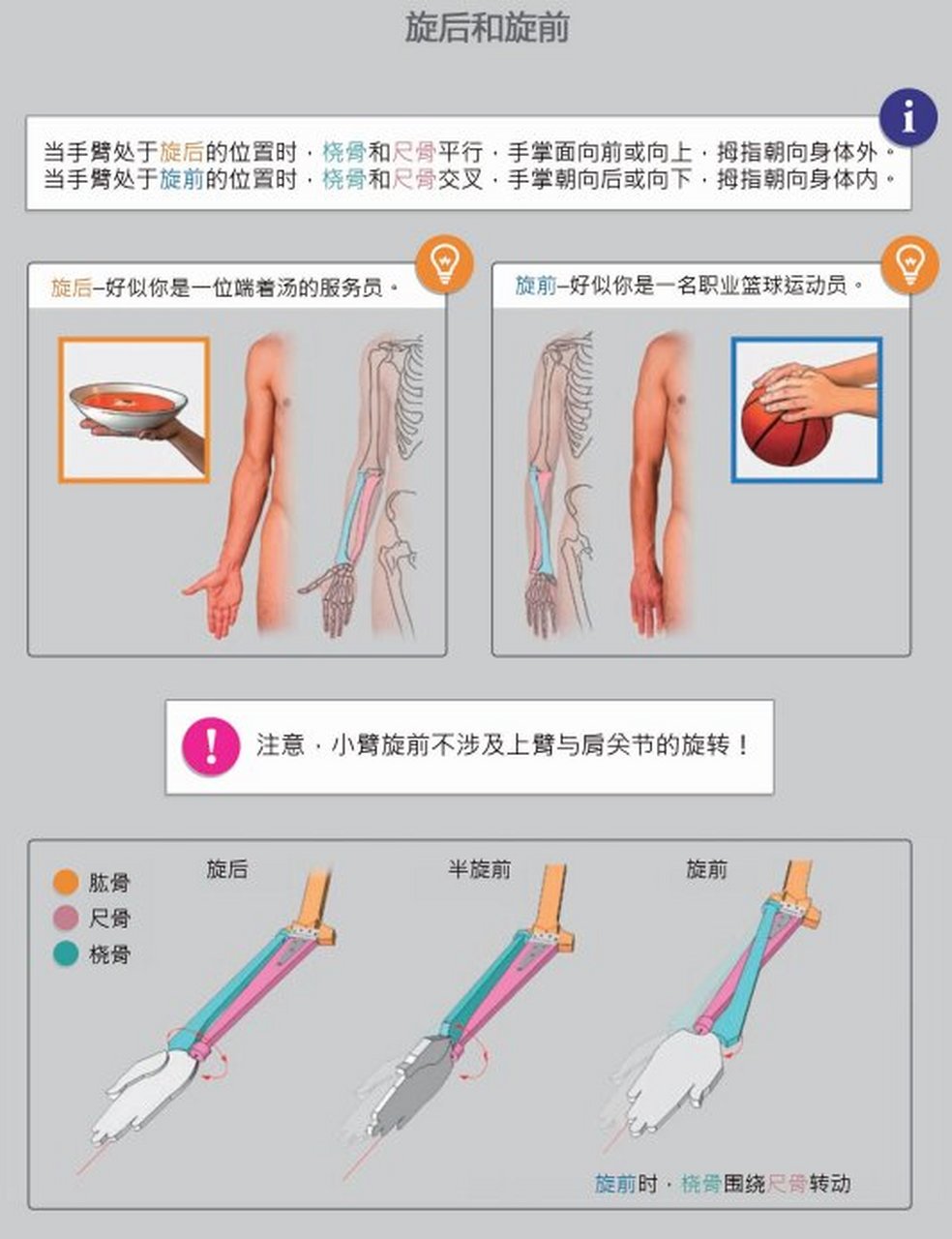 旋后和旋前

当手臂处于旋后的位置时，桡骨和尺骨平行，手掌面向前或向上，拇指朝向身体外。
当手臂处于旋前的位置时，桡骨和尺骨交叉，手掌朝向后或向下，拇指朝向身体内。

旋后–好似你是一位端着汤的服务员。

旋前–好似你是一名职业篮球运动员。

注意，小臂旋前不涉及上臂与肩关节的旋转！

肱骨
尺骨
桡骨

旋后

半旋前

旋前

旋前时，桡骨围绕尺骨转动