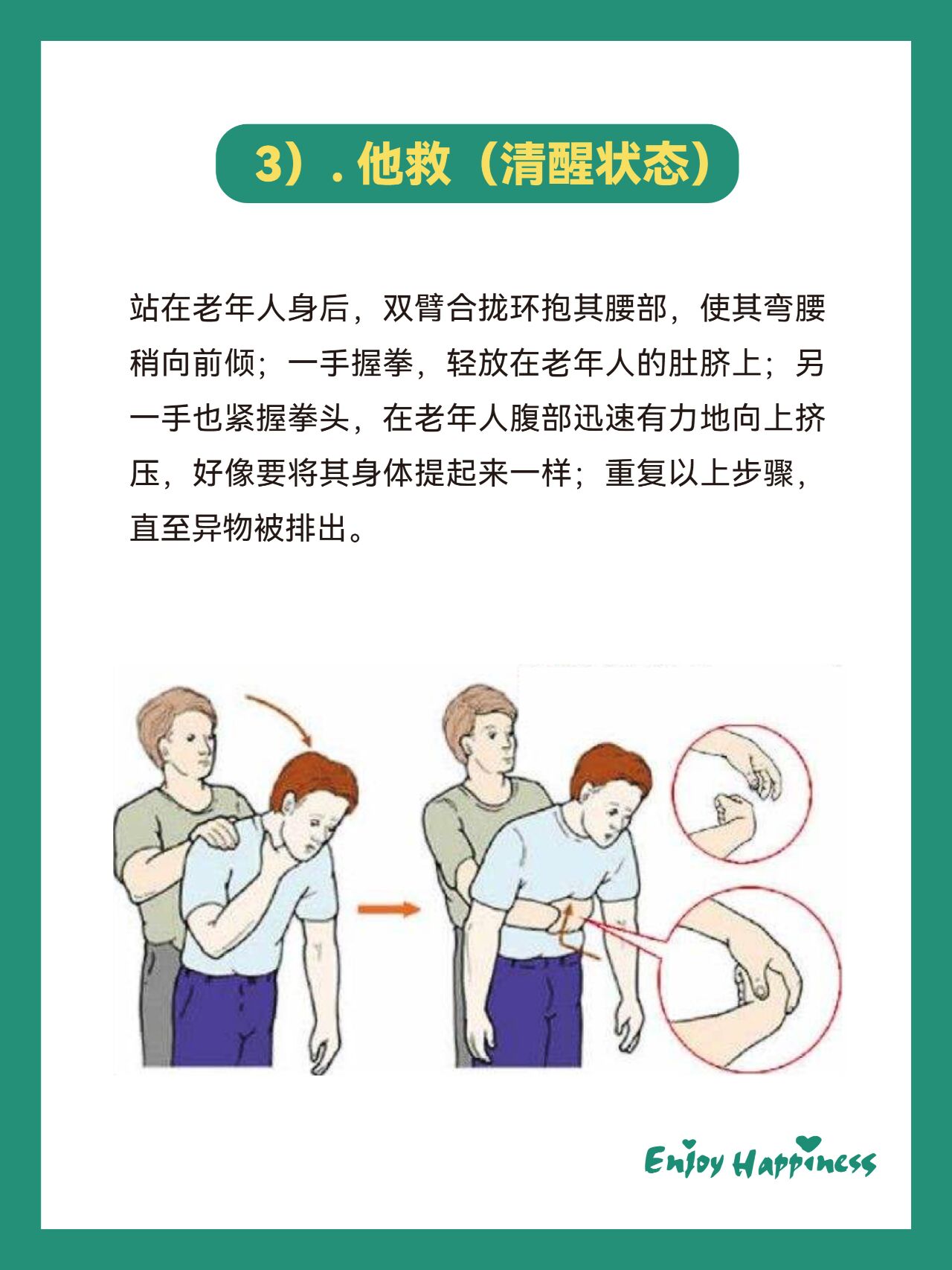 3）. 他救（清醒状态）

站在老年人身后，双臂合拢环抱其腰部，使其弯腰稍向前倾；一手握拳，轻放在老年人的肚脐上；另一手也紧握拳头，在老年人腹部迅速有力地向上挤压，好像要将其身体提起来一样；重复以上步骤，直至异物被排出。

Enjoy Happiness