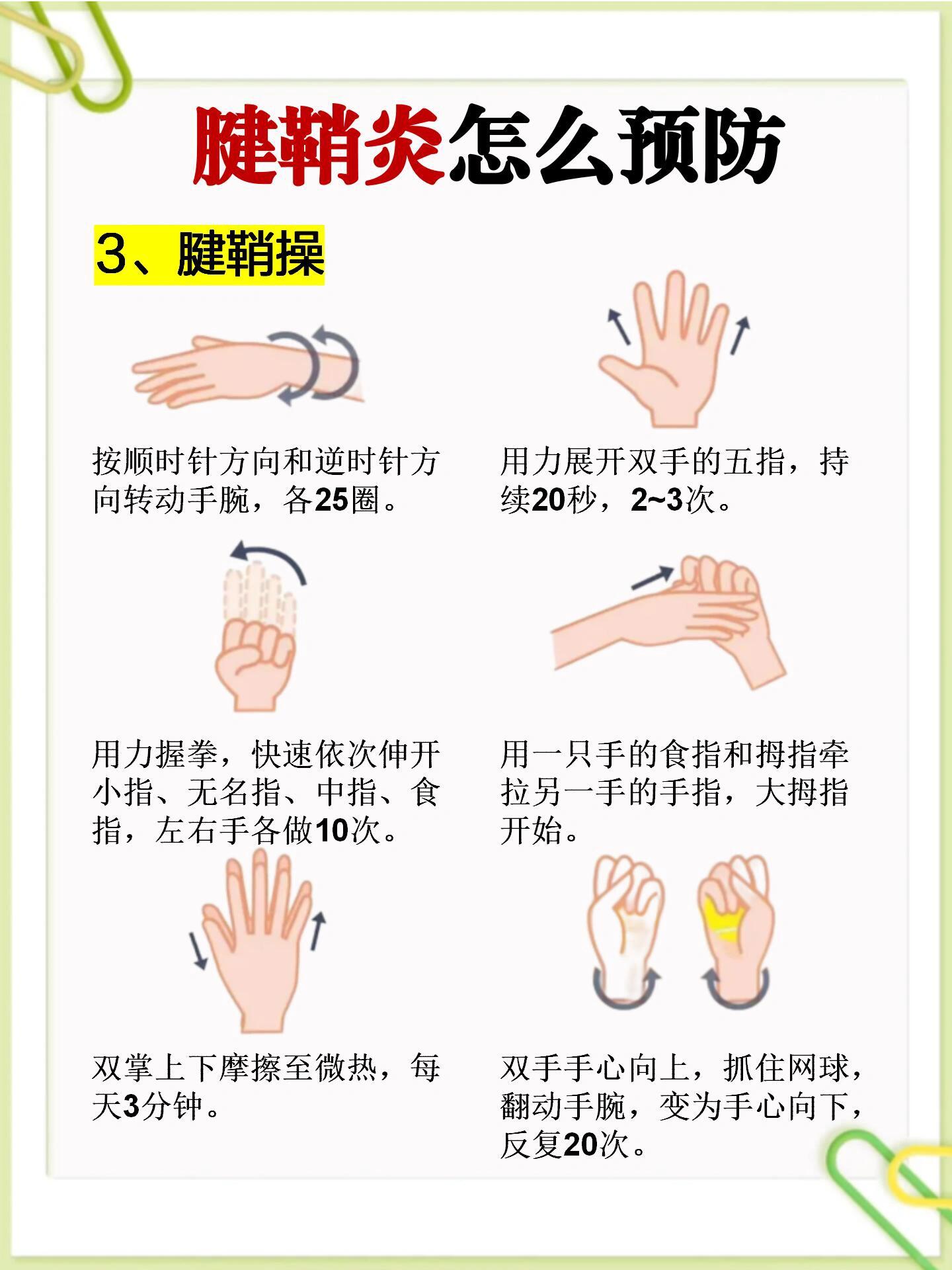 腱鞘炎怎么预防

3、腱鞘操

按顺时针方向和逆时针方向转动手腕，各25圈。

用力展开双手的五指，持续20秒，2~3次。

用力握拳，快速依次伸开小指、无名指、中指、食指，左右手各做10次。

用一只手的食指和拇指牵拉另一手的手指，大拇指开始。

双掌上下摩擦至微热，每天3分钟。

双手手心向上，抓住网球，翻动手腕，变为手心向下，反复20次。