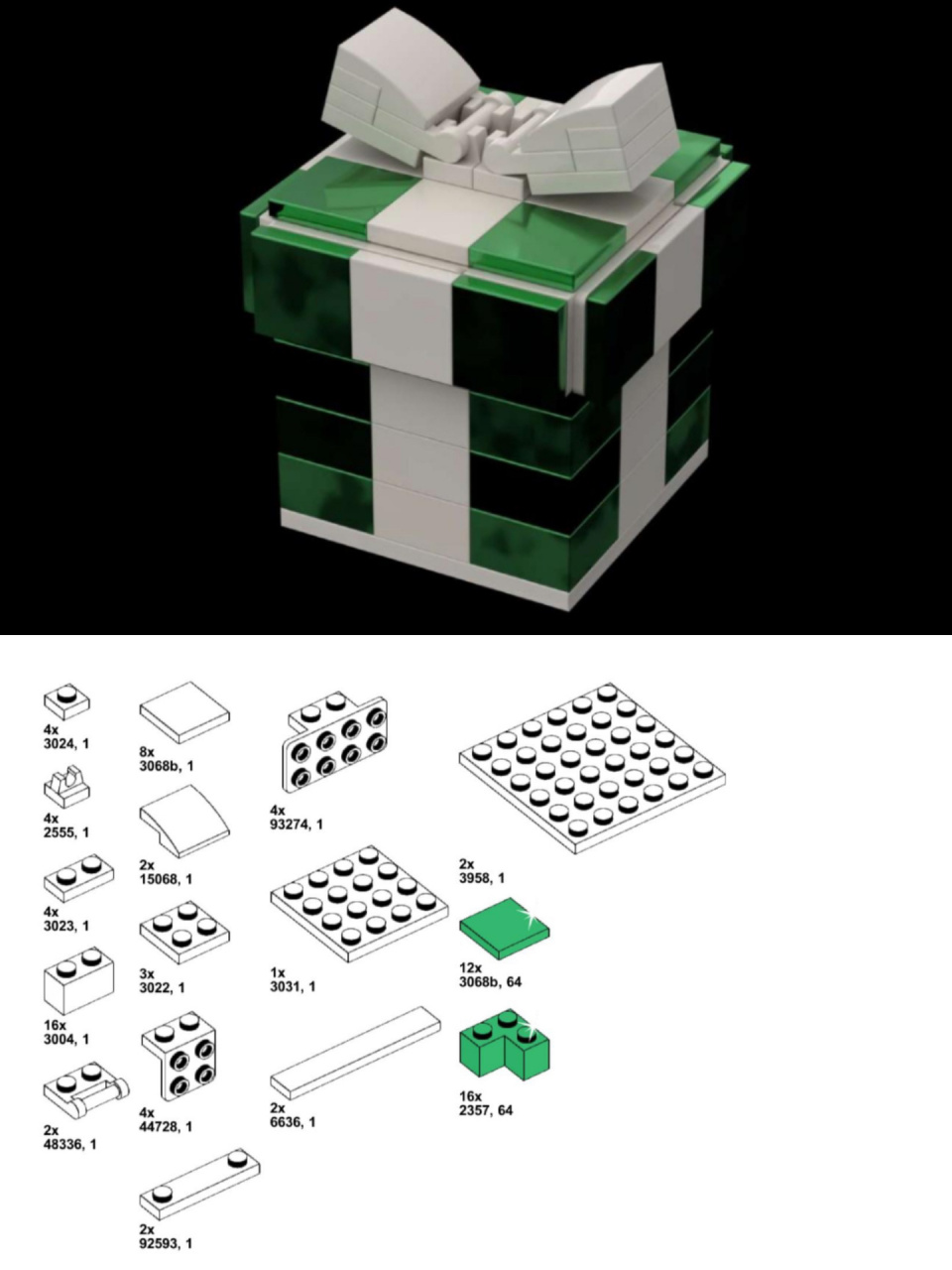 4x
3024, 1

4x
2555, 1

4x
3023, 1

16x
3004, 1

2x
48336, 1

8x
3068b, 1

2x
15068, 1

3x
3022, 1

4x
44728, 1

2x
92593, 1

4x
93274, 1

1x
3031, 1

2x
6636, 1

2x
3958, 1

12x
3068b, 64

16x
2357, 64