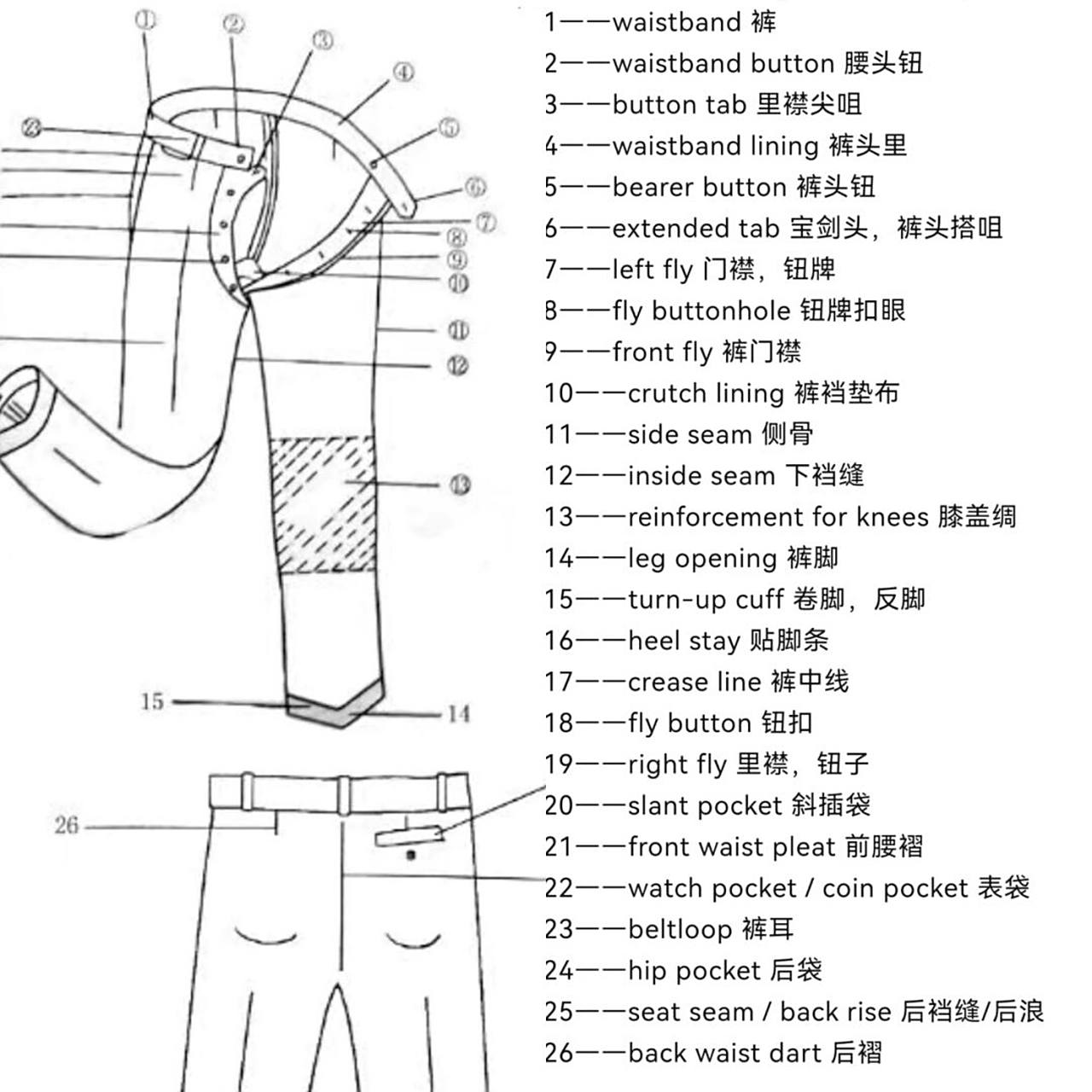 ①
②
③
④
⑤
⑥
⑦
⑧
⑨
⑩
⑪
⑫
⑬
15
14
26

1——waistband 裤
2——waistband button 腰头钮
3——button tab 里襟尖咀
4——waistband lining 裤头里
5——bearer button 裤头钮
6——extended tab 宝剑头，裤头搭咀
7——left fly 门襟，钮牌
8——fly buttonhole 钮牌扣眼
9——front fly 裤门襟
10——crutch lining 裤裆垫布
11——side seam 侧骨
12——inside seam 下裆缝
13——reinforcement for knees 膝盖绸
14——leg opening 裤脚
15——turn-up cuff 卷脚，反脚
16——heel stay 贴脚条
17——crease line 裤中线
18——fly button 钮扣
19——right fly 里襟，钮子
20——slant pocket 斜插袋
21——front waist pleat 前腰褶
22——watch pocket / coin pocket 表袋
23——beltloop 裤耳
24——hip pocket 后袋
25——seat seam / back rise 后裆缝/后浪
26——back waist dart 后褶