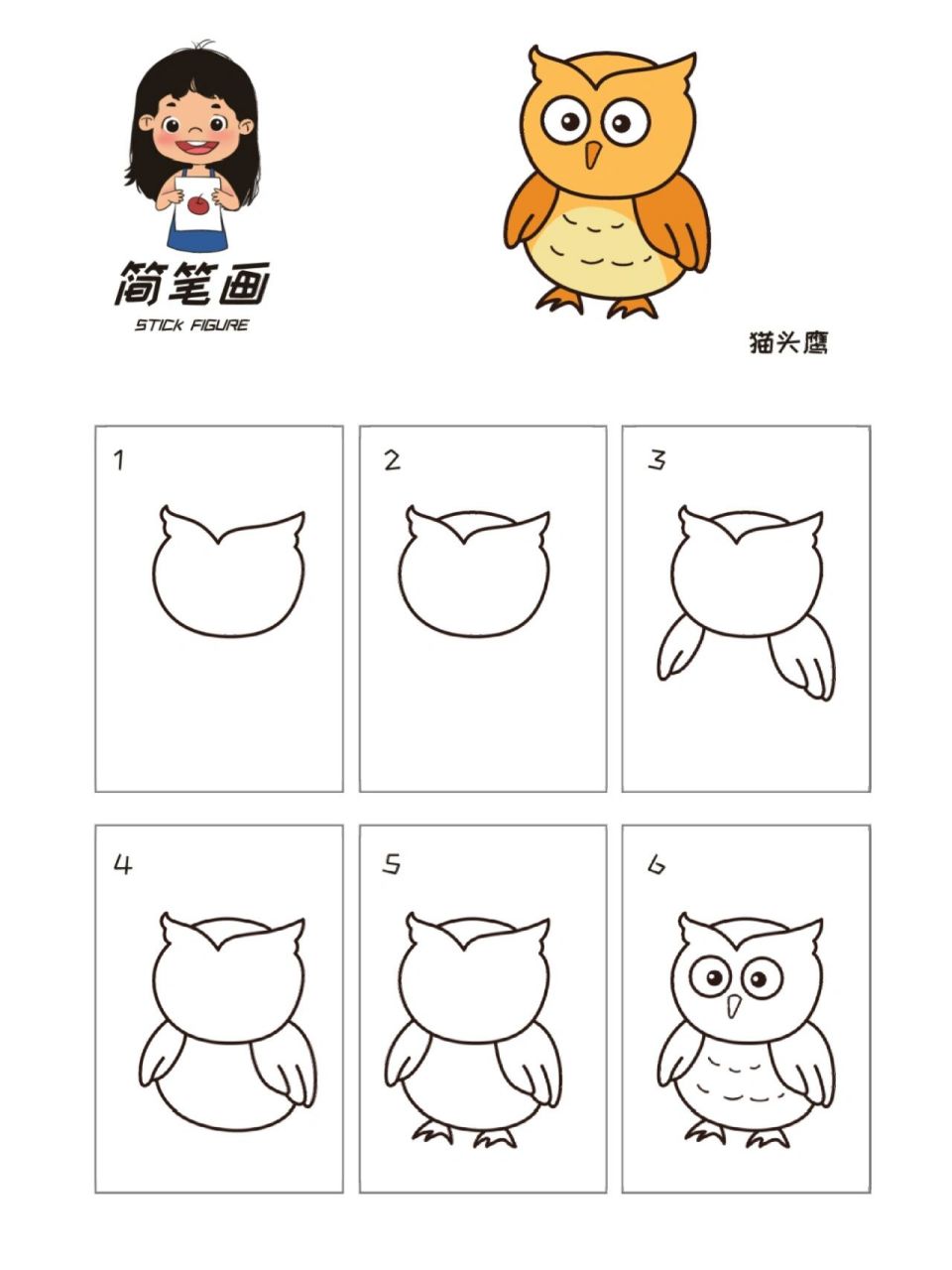 简笔画
STICK FIGURE

猫头鹰

1

2

3

4

5

6