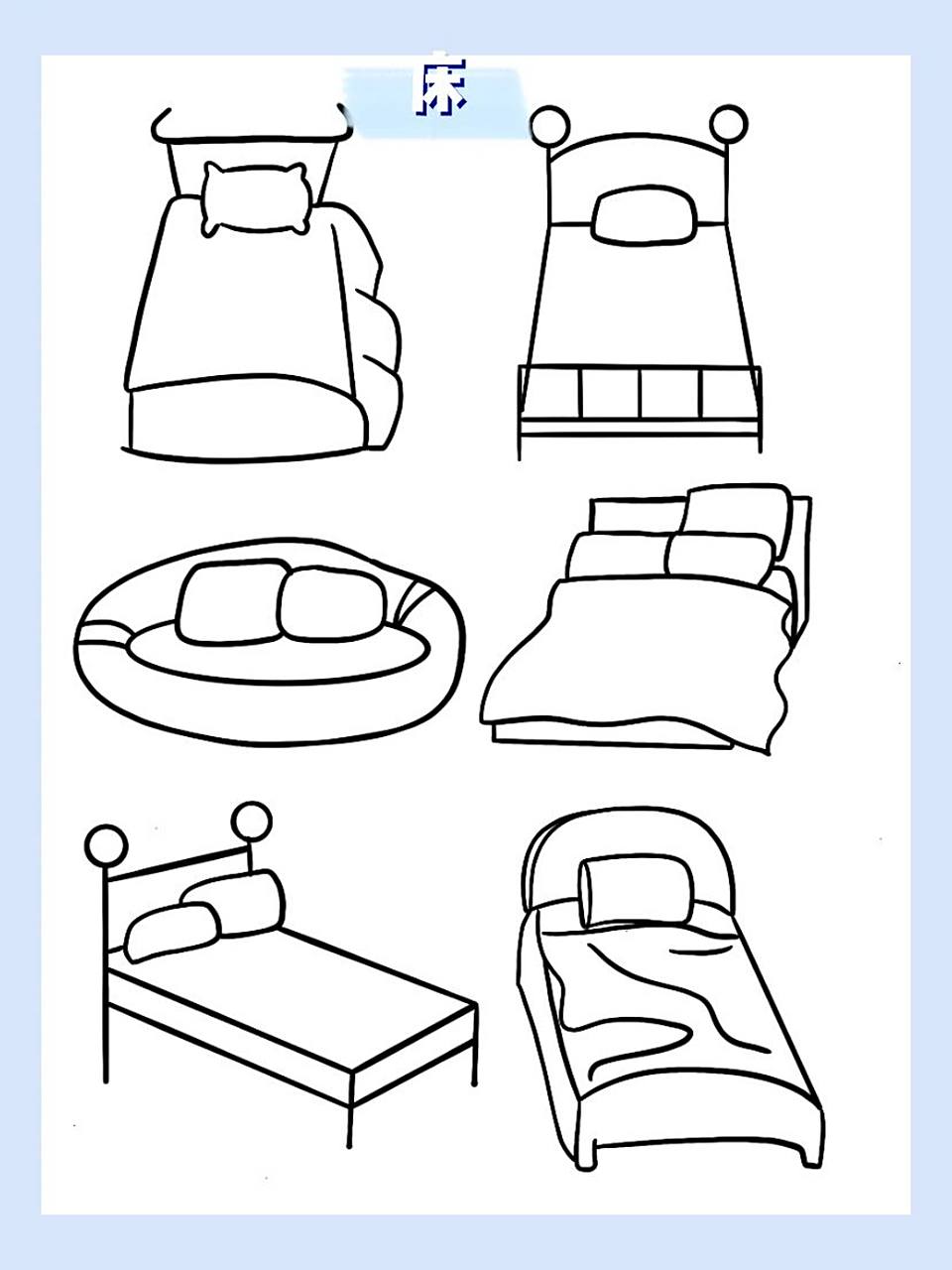 床