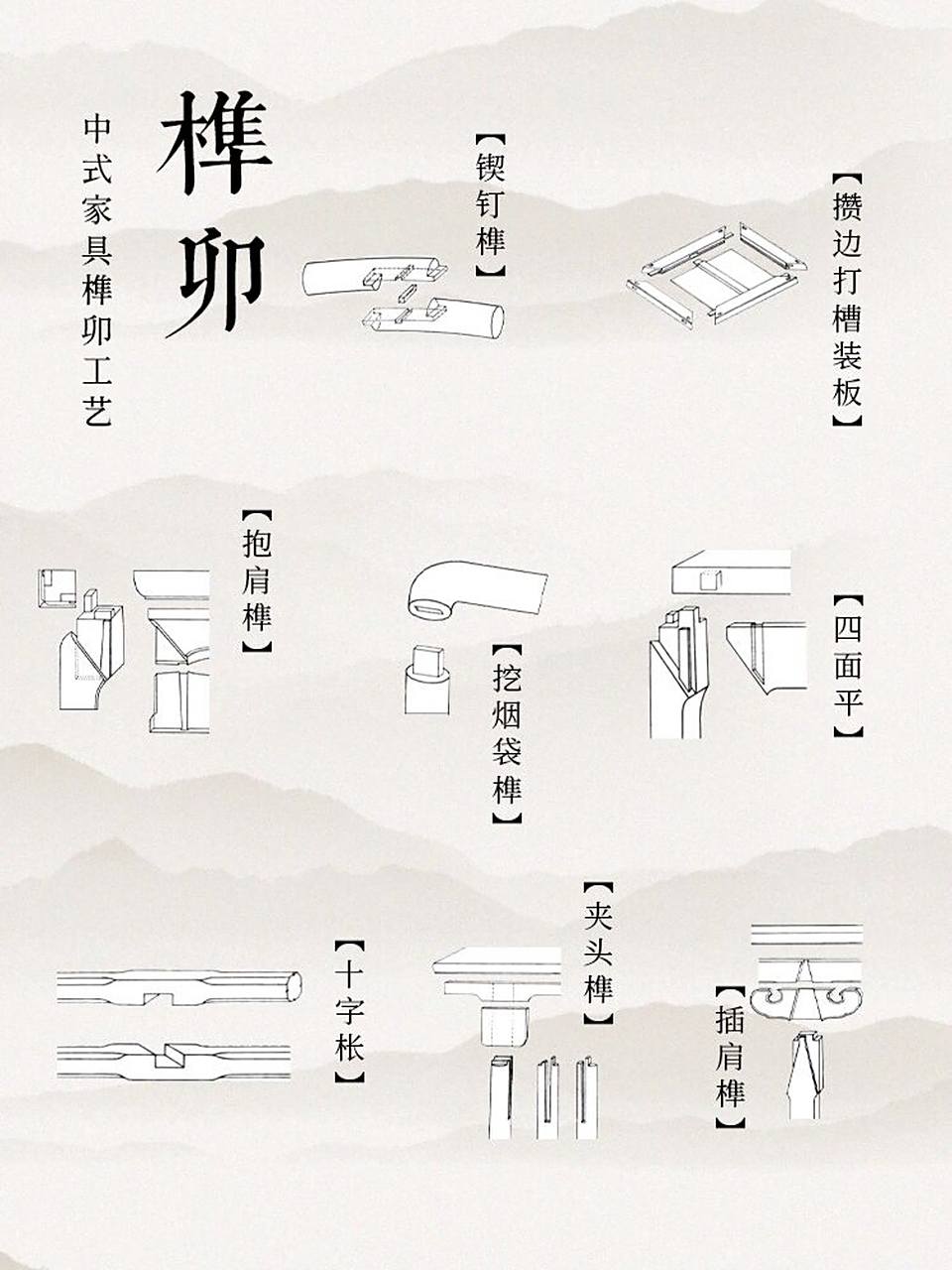 榫卯

中式家具榫卯工艺

【锲钉榫】

【攒边打槽装板】

【抱肩榫】

【挖烟袋榫】

【四面平】

【十字枨】

【夹头榫】

【插肩榫】