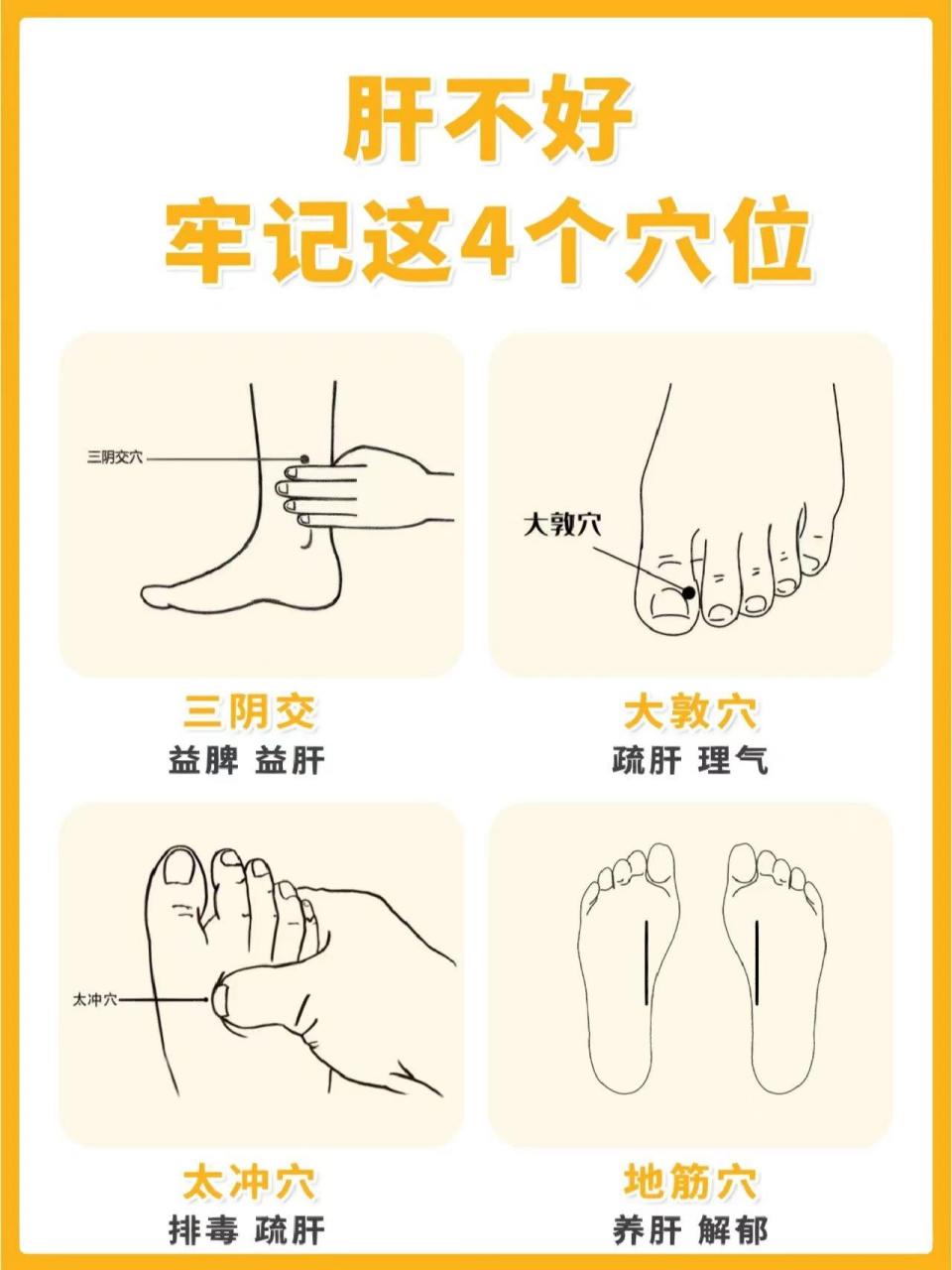 肝不好
牢记这4个穴位

三阴交穴

三阴交
益脾 益肝

大敦穴

大敦穴
疏肝 理气

太冲穴

太冲穴
排毒 疏肝

地筋穴
养肝 解郁