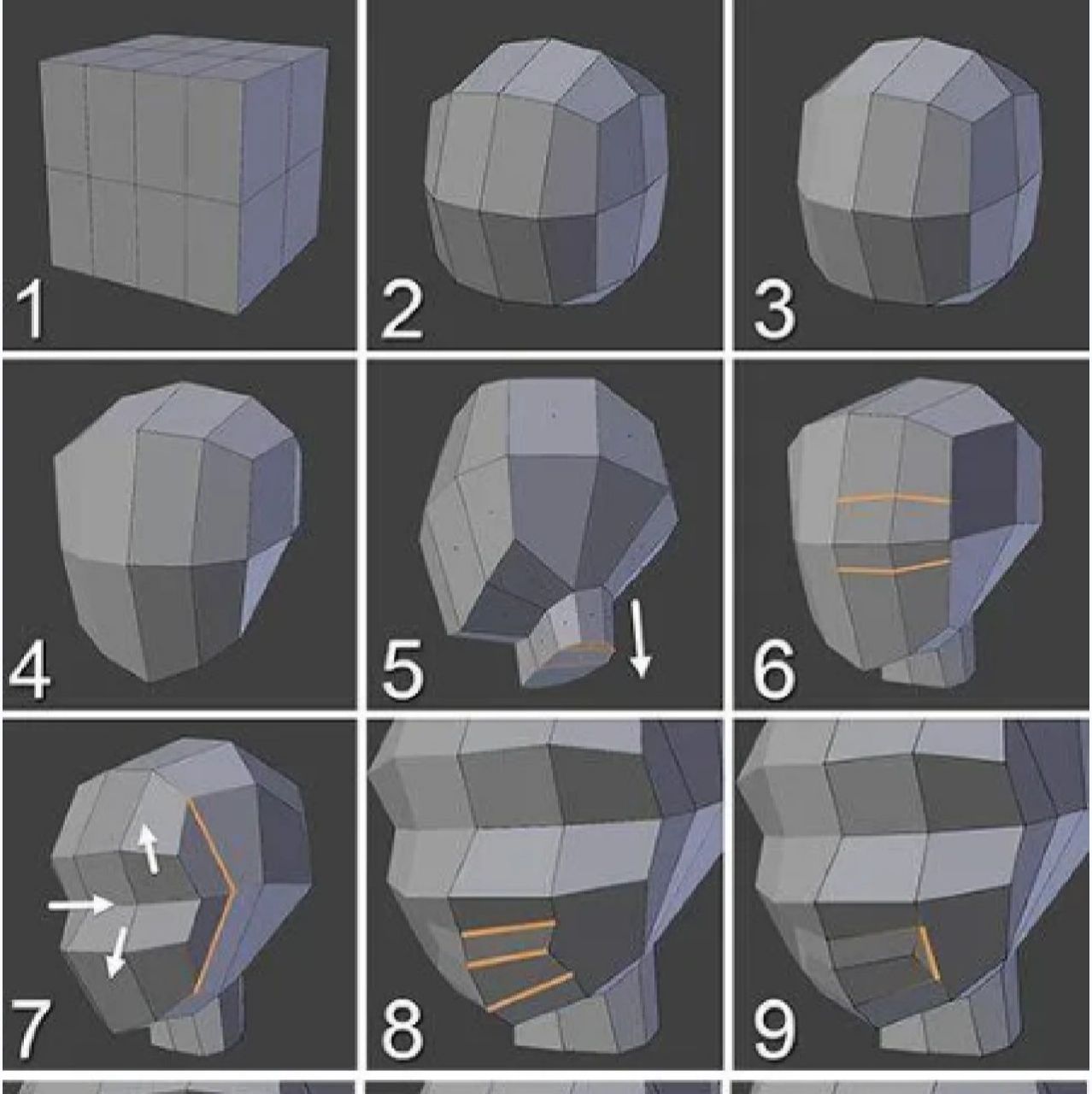 1

2

3

4

5

6

7

8

9