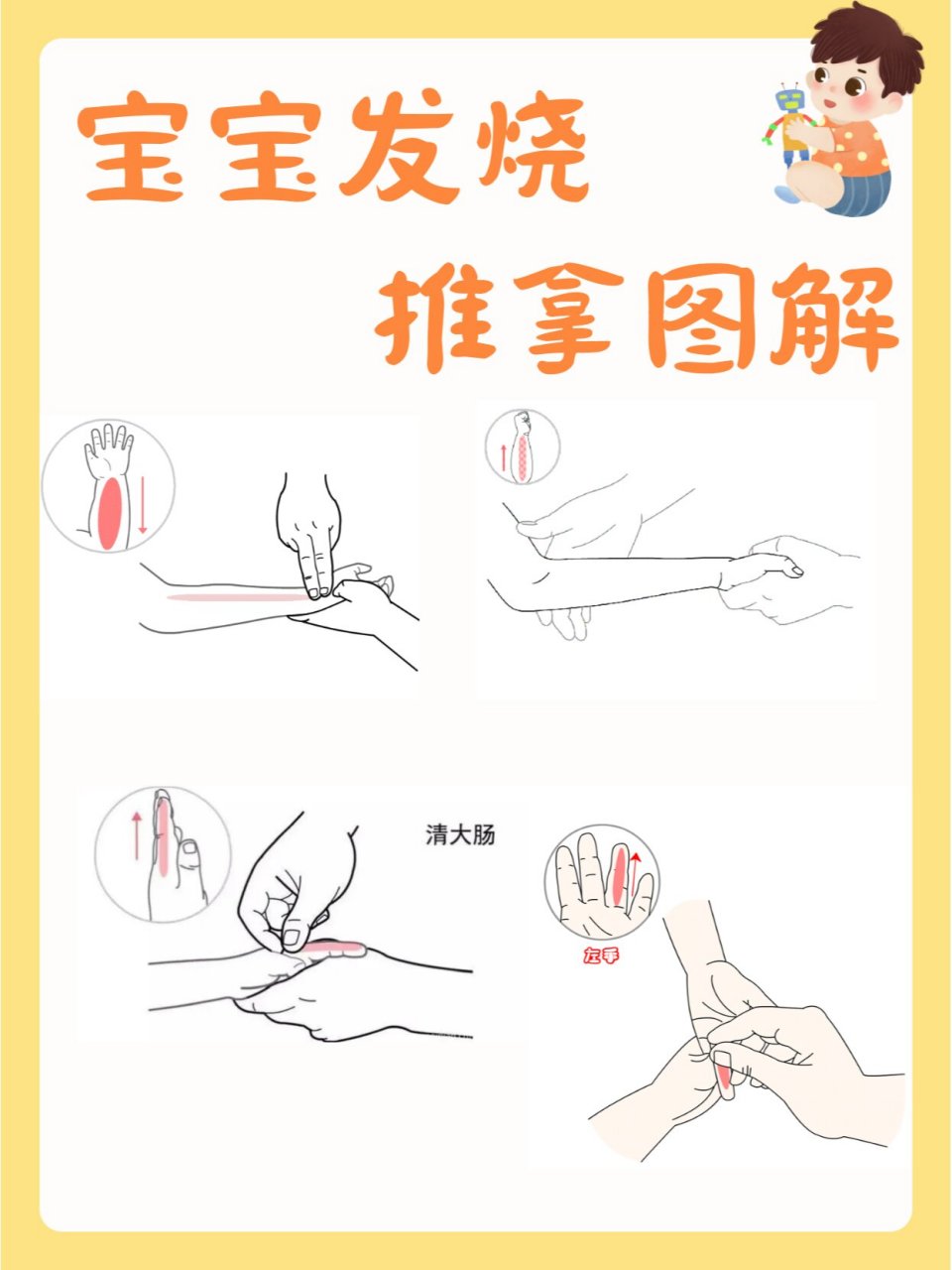 宝宝发烧

推拿图解

清大肠

左手