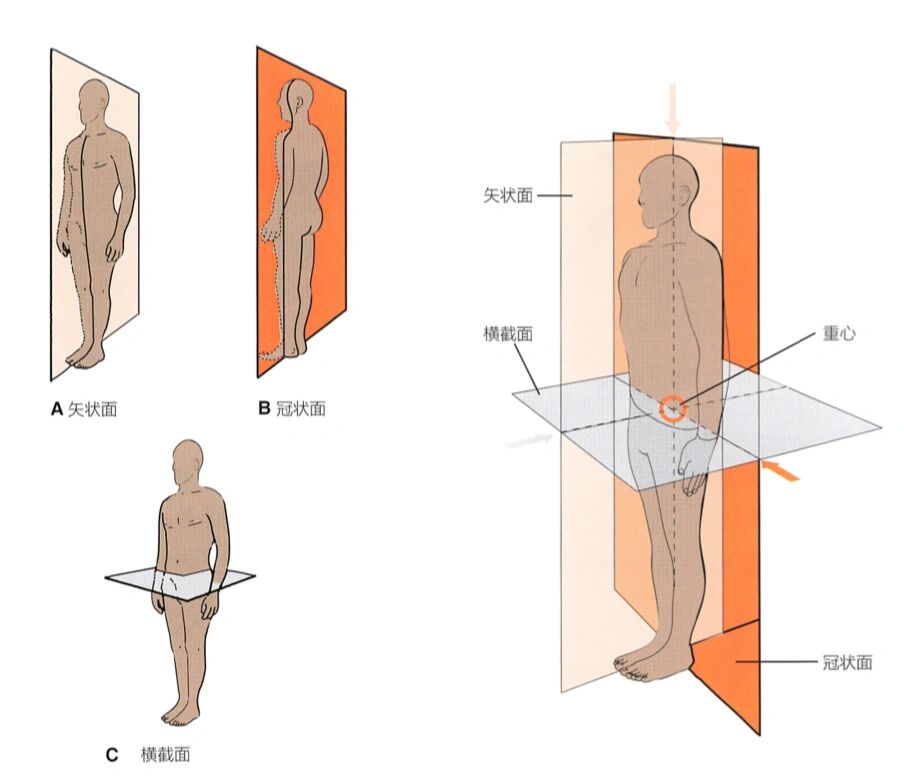 A 矢状面

B 冠状面

C 横截面

矢状面

横截面

重心

冠状面