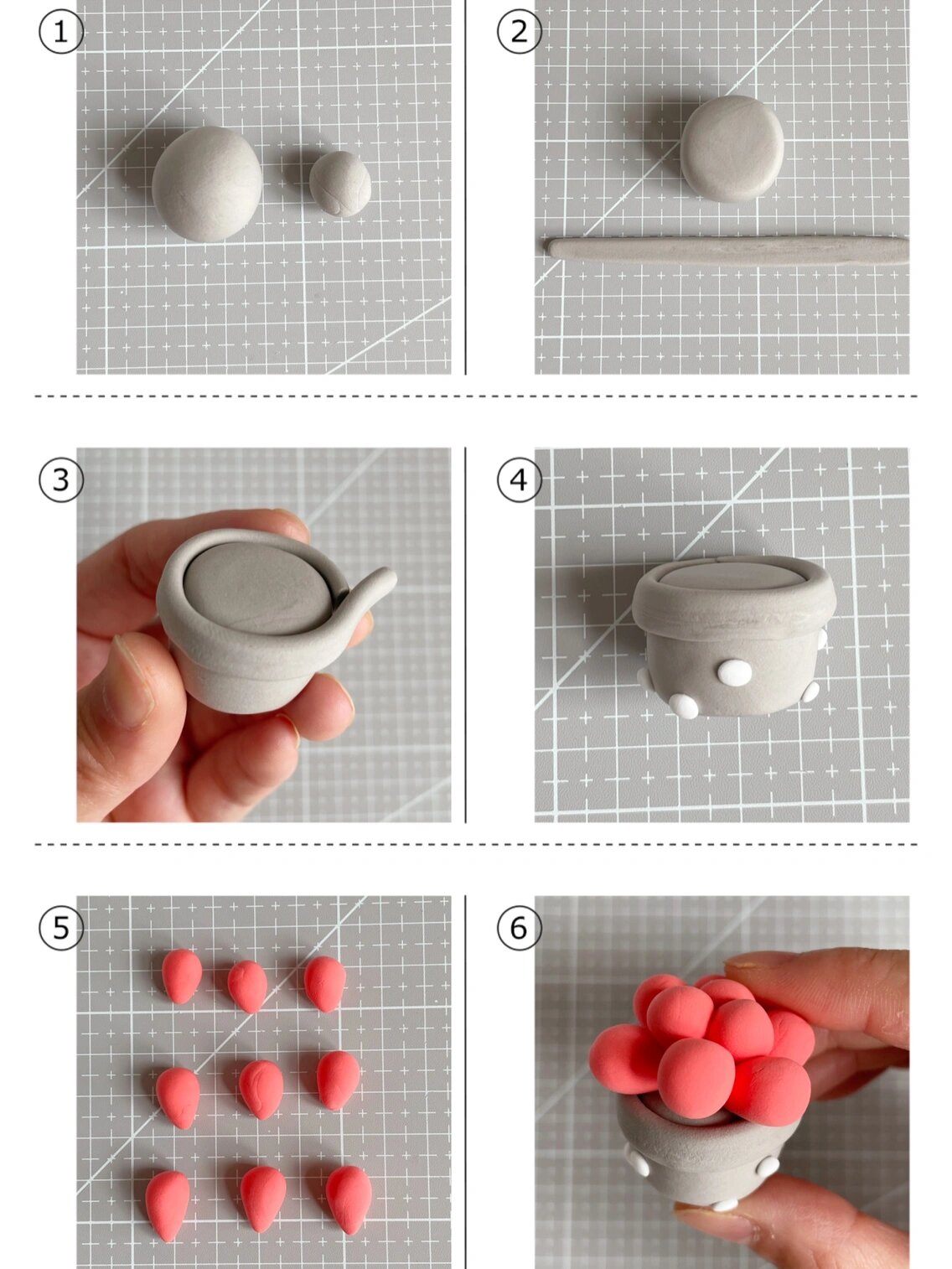 ①

②

③

④

⑤

⑥