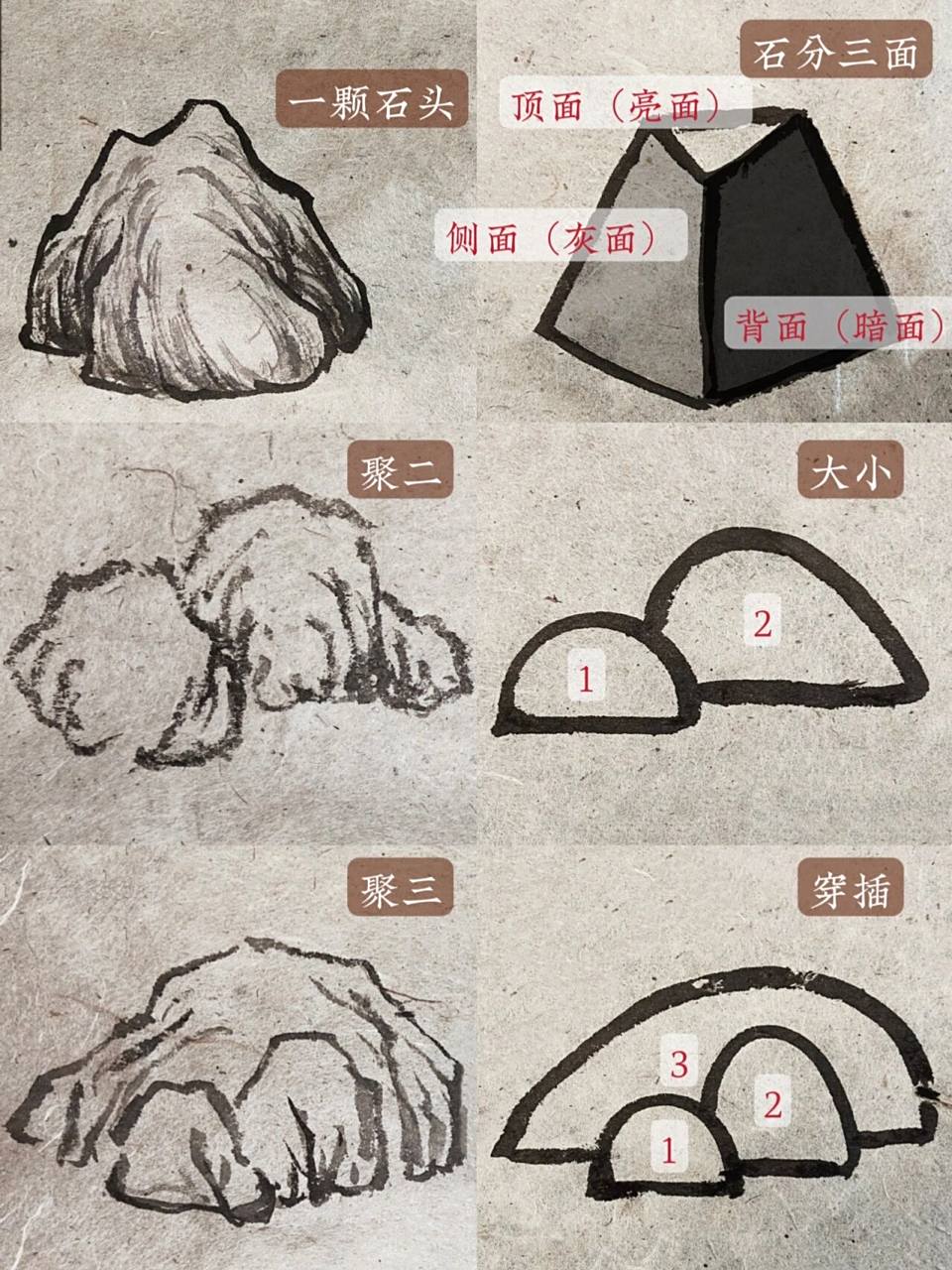 一颗石头

石分三面

顶面（亮面）

侧面（灰面）

背面（暗面）

聚二

大小

1

2

聚三

穿插

3

2

1