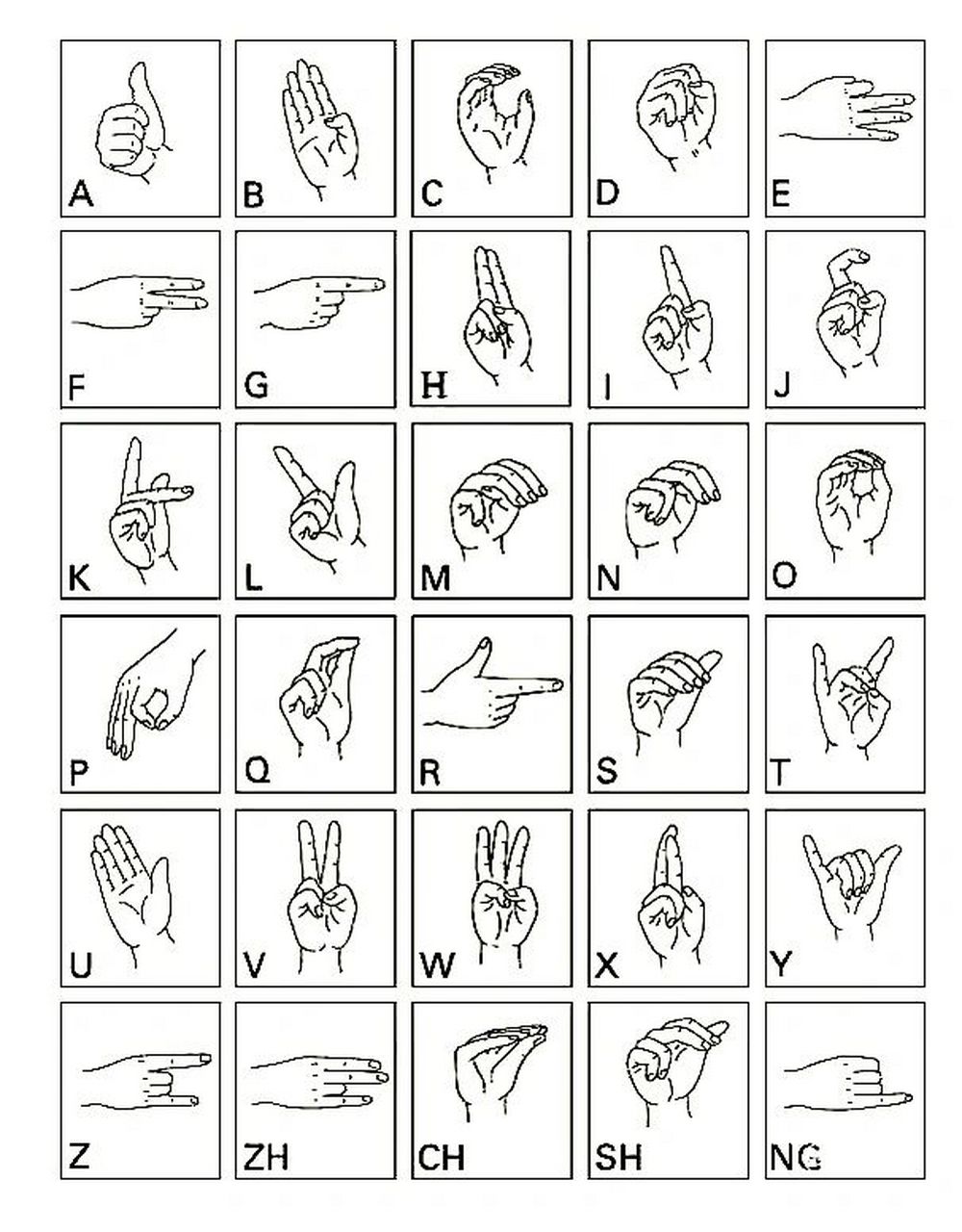 A B C D E
F G H I J
K L M N O
P Q R S T
U V W X Y
Z ZH CH SH NG