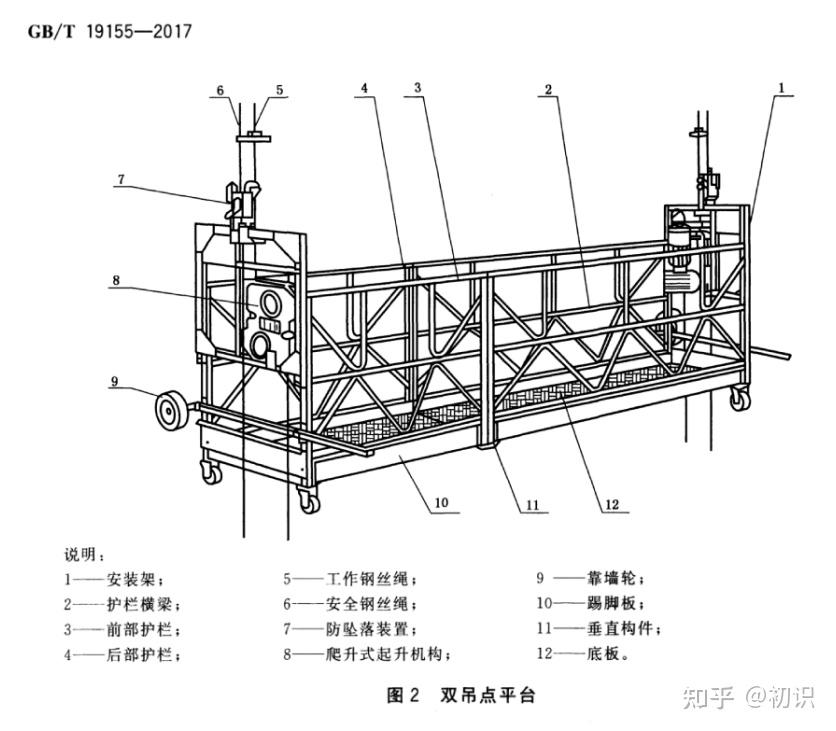 GB/T 19155—2017

6 5 4 3 2 1

7

8

9

10 11 12

说明：

1——安装架；
2——护栏横梁；
3——前部护栏；
4——后部护栏；

5——工作钢丝绳；
6——安全钢丝绳；
7——防坠落装置；
8——爬升式起升机构；

9 ——靠墙轮；
10——踢脚板；
11——垂直构件；
12——底板。

图 2 双吊点平台

知乎 @初识