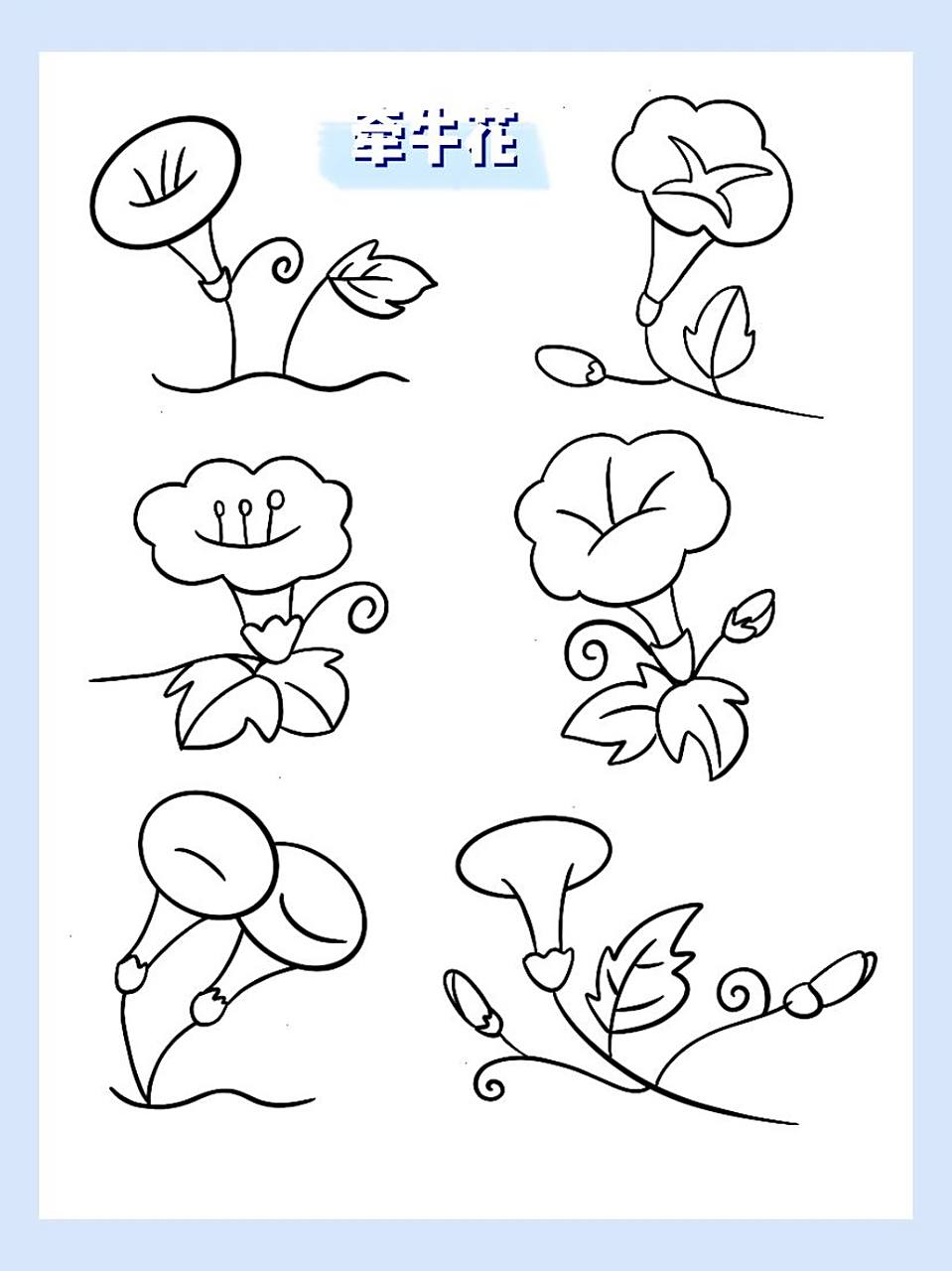 牵牛花