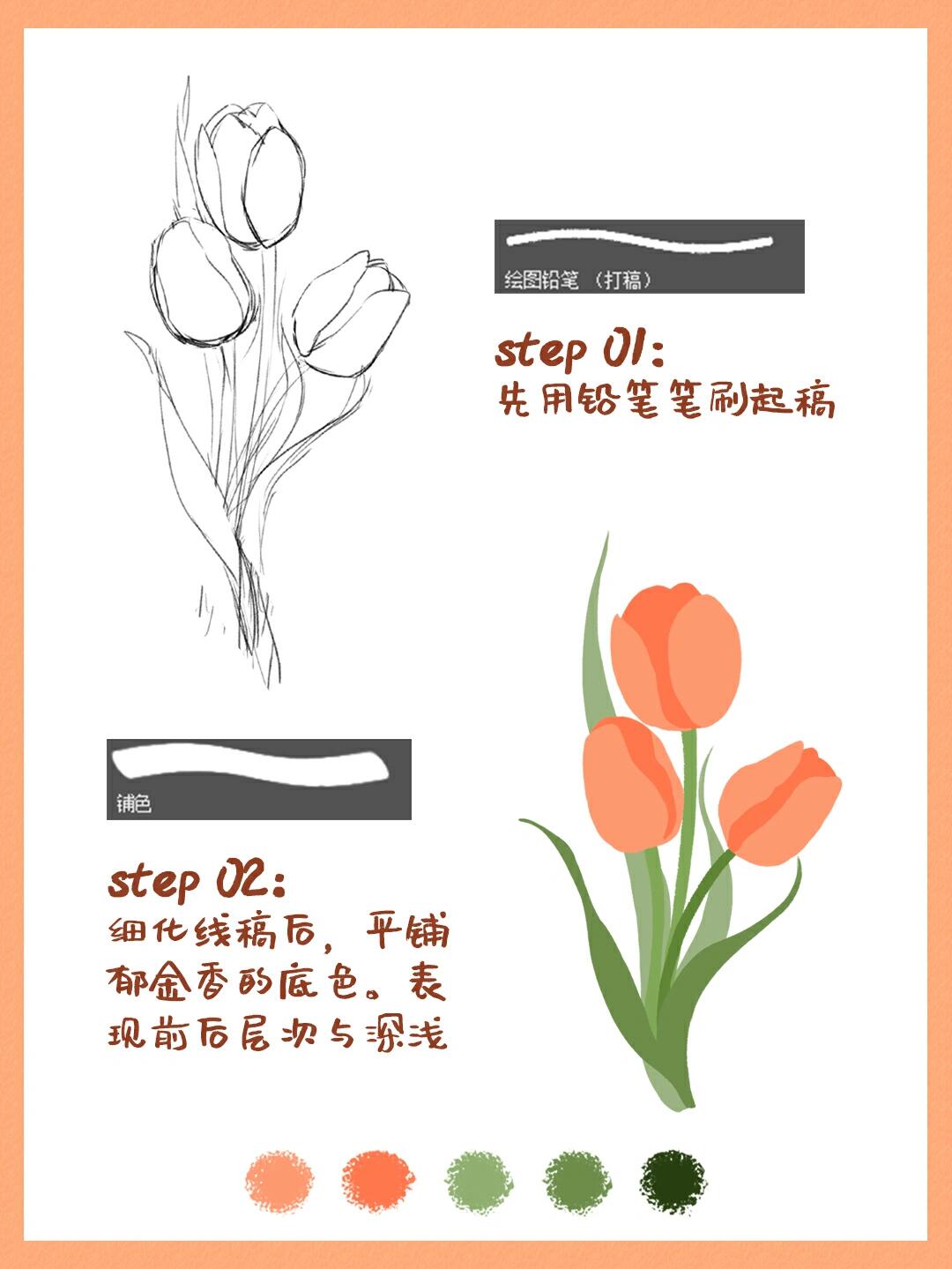 绘图铅笔 （打稿）

step 01:
先用铅笔笔刷起稿

铺色

step 02:
细化线稿后，平铺郁金香的底色。表现前后层次与深浅