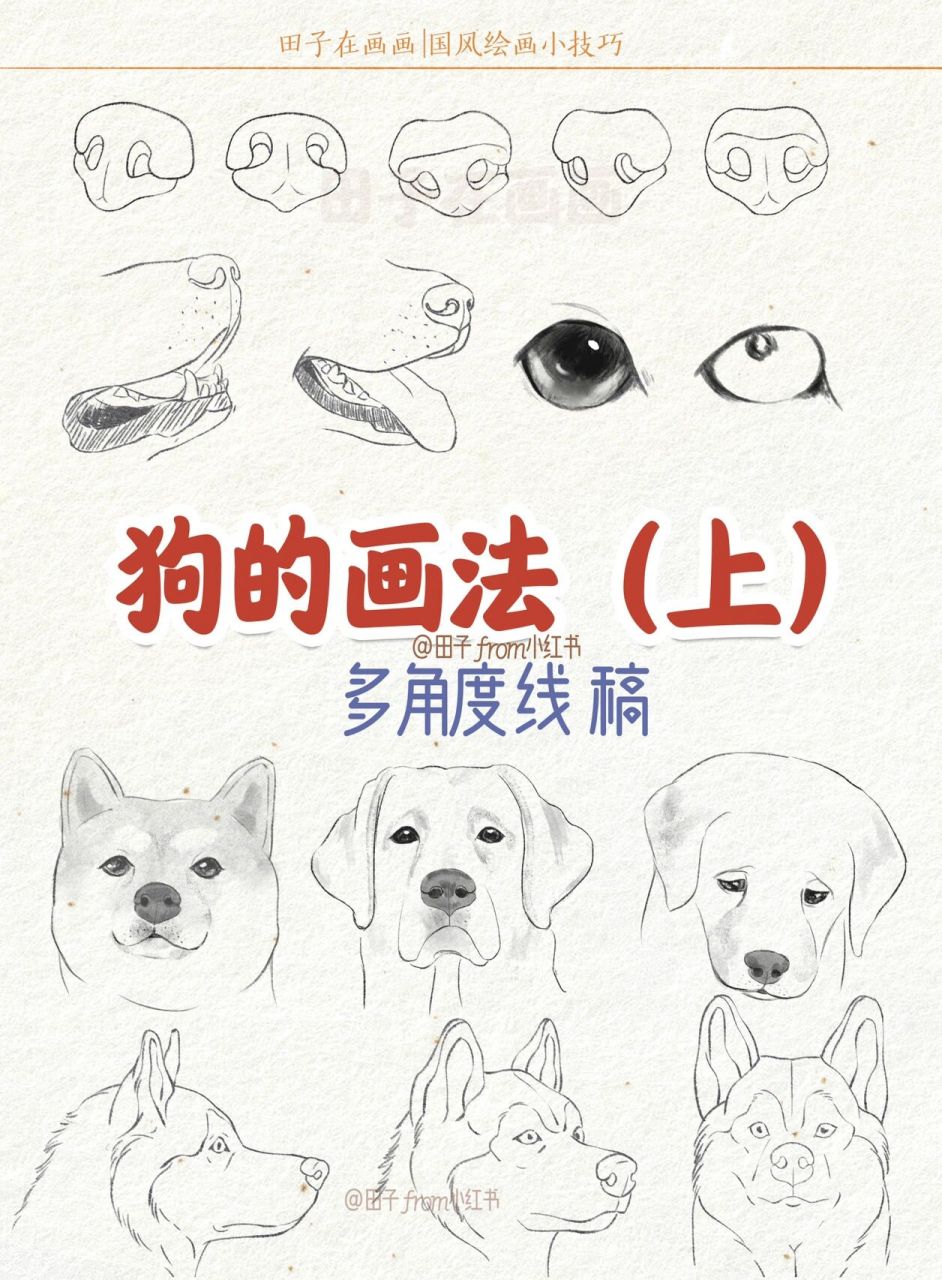 田子在画画|国风绘画小技巧

田子在画画

狗的画法（上）

@田子 from小红书

多角度线稿

@田子 from小红书