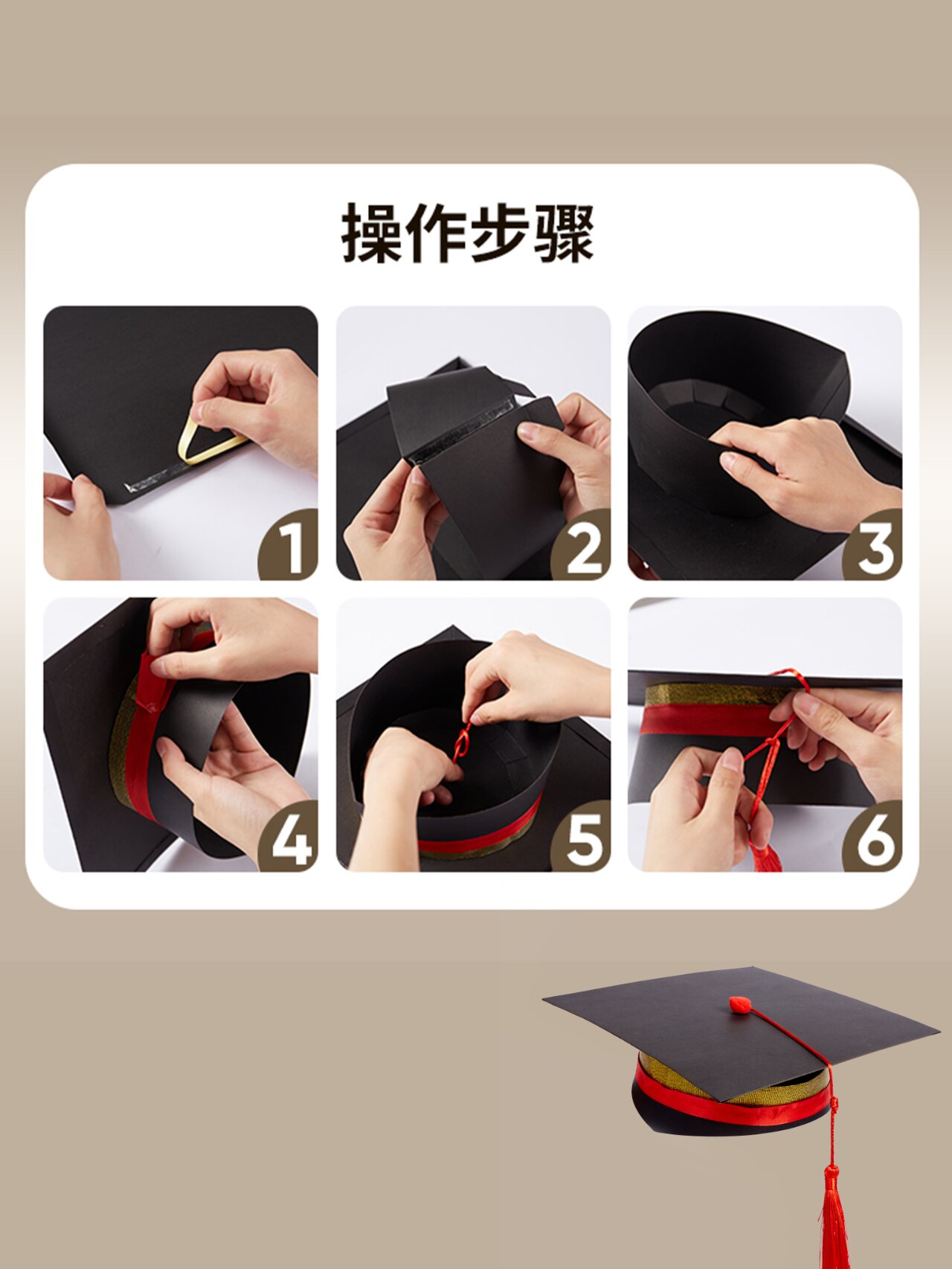 操作步骤

1

2

3

4

5

6