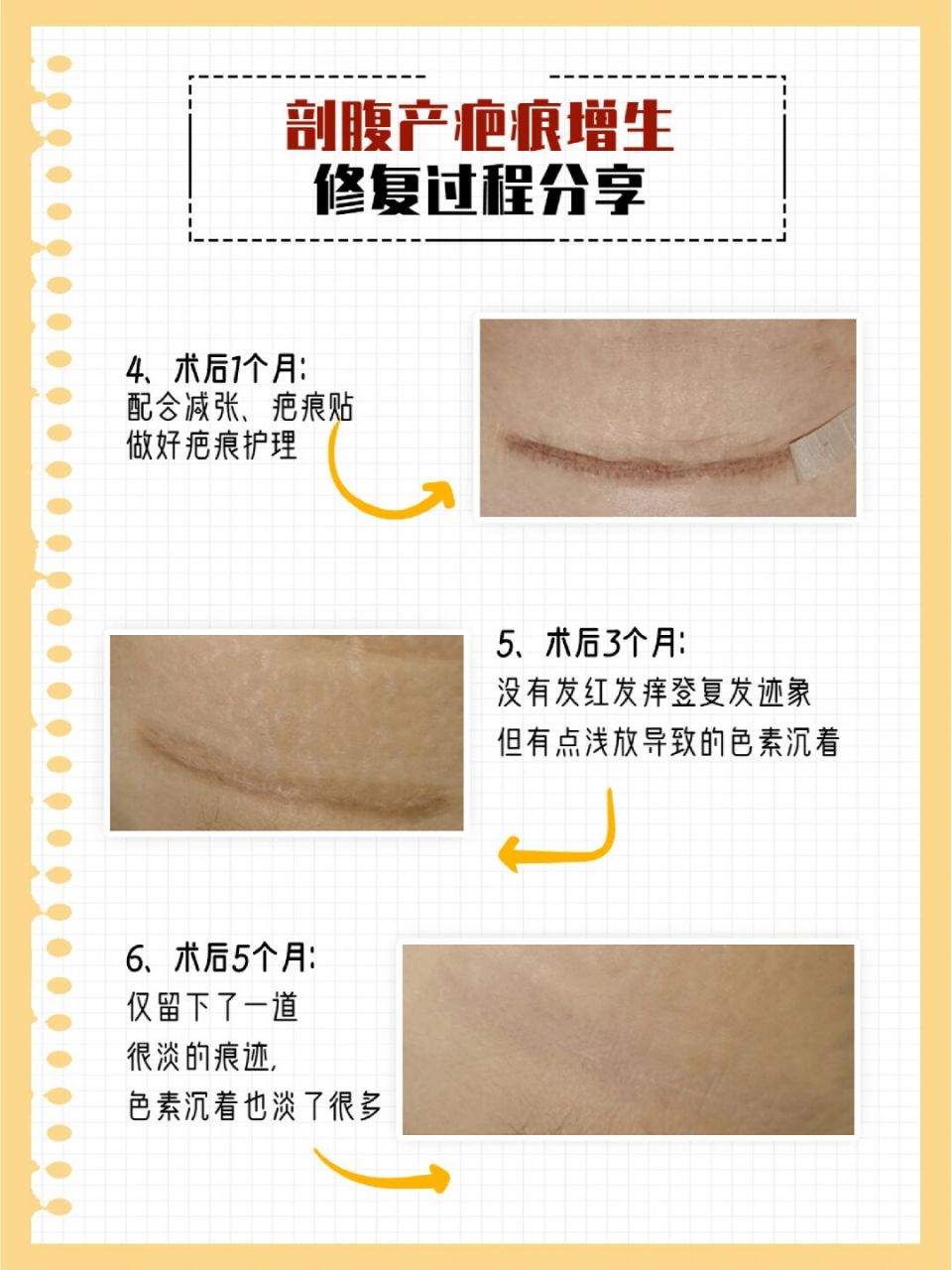 剖腹产疤痕增生
修复过程分享

4、术后1个月:
配合减张、疤痕贴
做好疤痕护理

5、术后3个月:
没有发红发痒登复发迹象
但有点浅放导致的色素沉着

6、术后5个月:
仅留下了一道
很淡的痕迹,
色素沉着也淡了很多