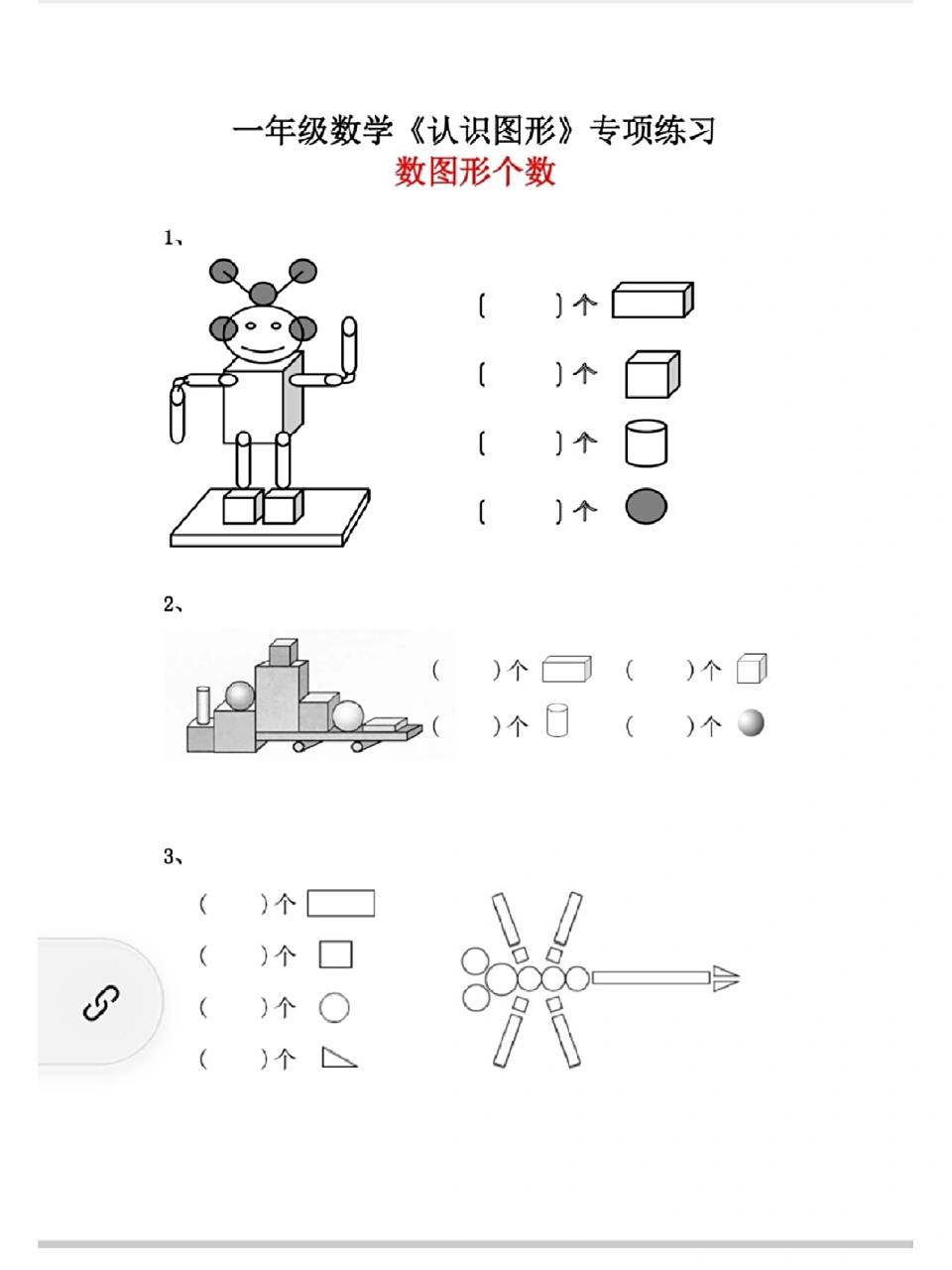 一年级数学《认识图形》专项练习
数图形个数

1、

(　　)个

(　　)个

(　　)个

(　　)个

2、

(　　)个　(　　)个

(　　)个　(　　)个

3、

(　　)个

(　　)个

(　　)个

(　　)个