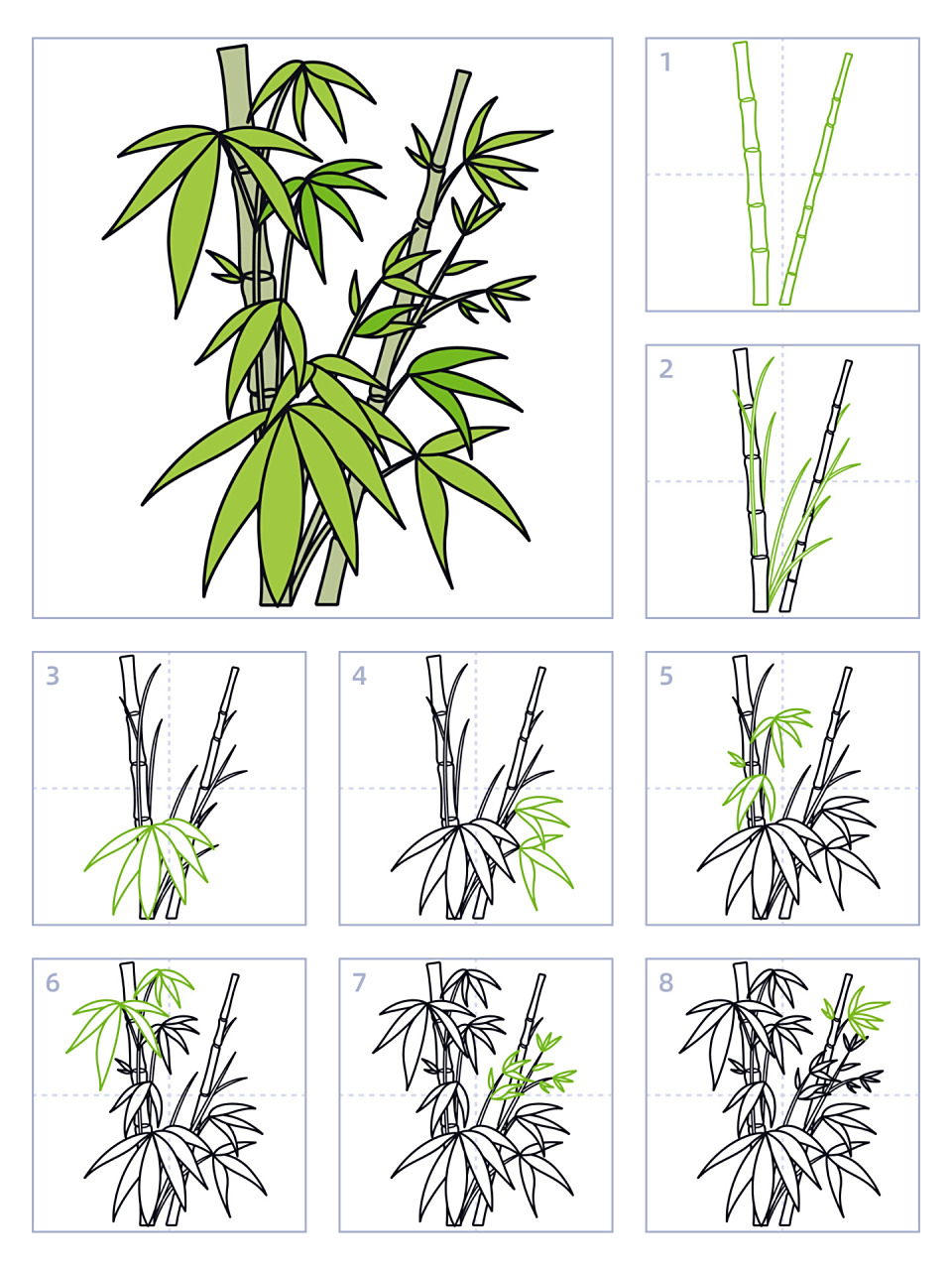 1

2

3

4

5

6

7

8