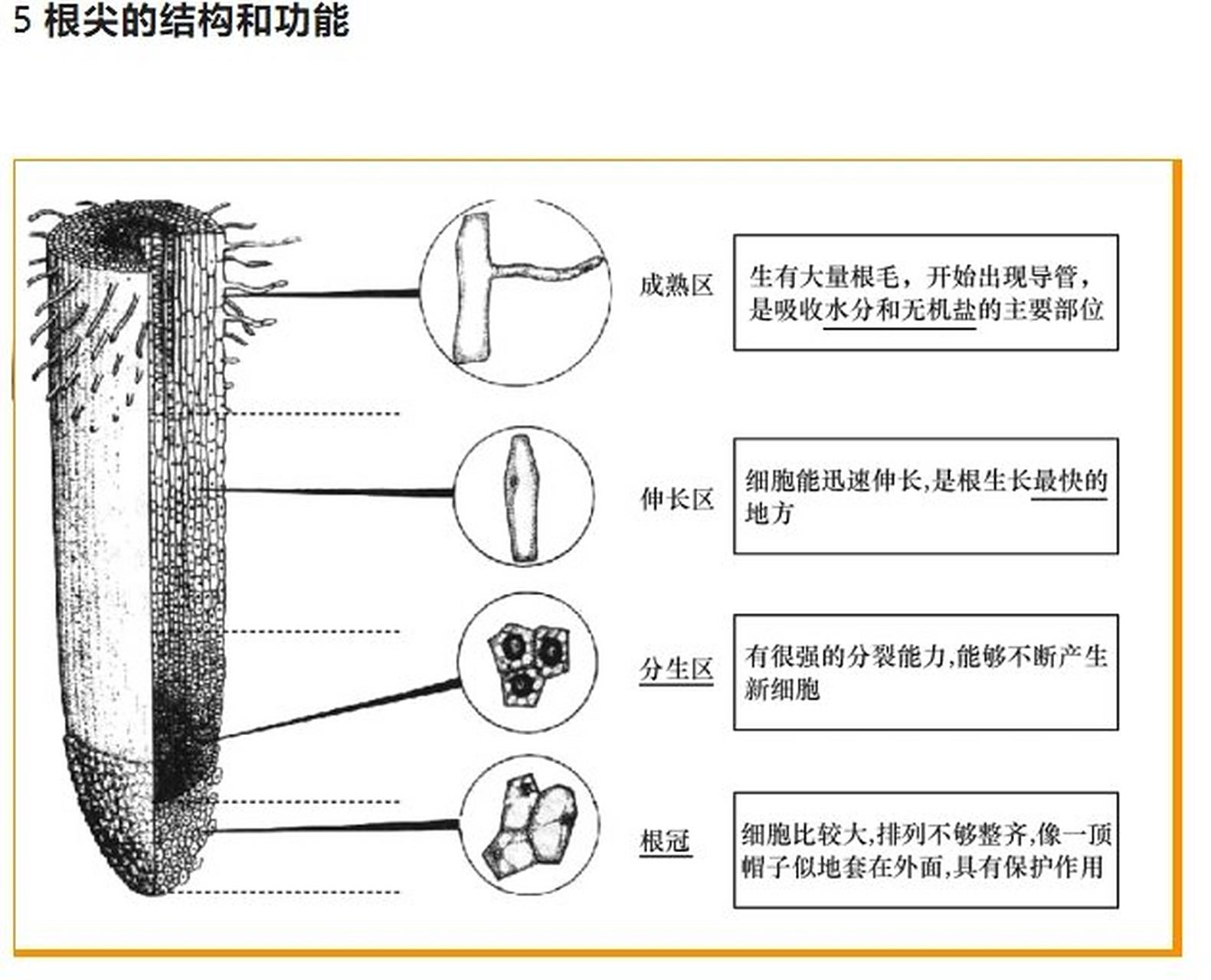 5 根尖的结构和功能

成熟区

生有大量根毛，开始出现导管，是吸收水分和无机盐的主要部位

伸长区

细胞能迅速伸长,是根生长最快的地方

分生区

有很强的分裂能力,能够不断产生新细胞

根冠

细胞比较大,排列不够整齐,像一顶帽子似地套在外面,具有保护作用