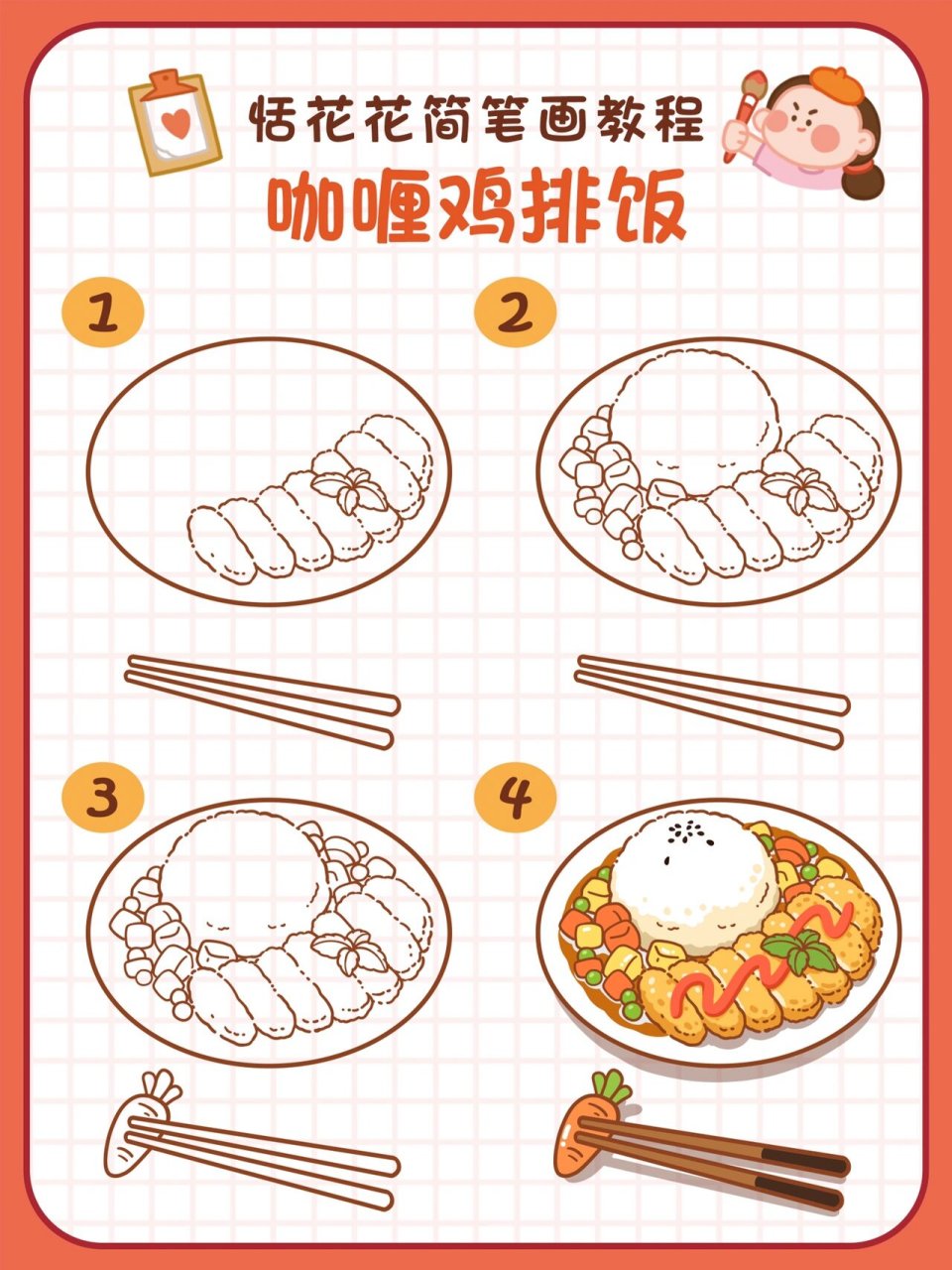 恬花花简笔画教程
咖喱鸡排饭

1

2

3

4