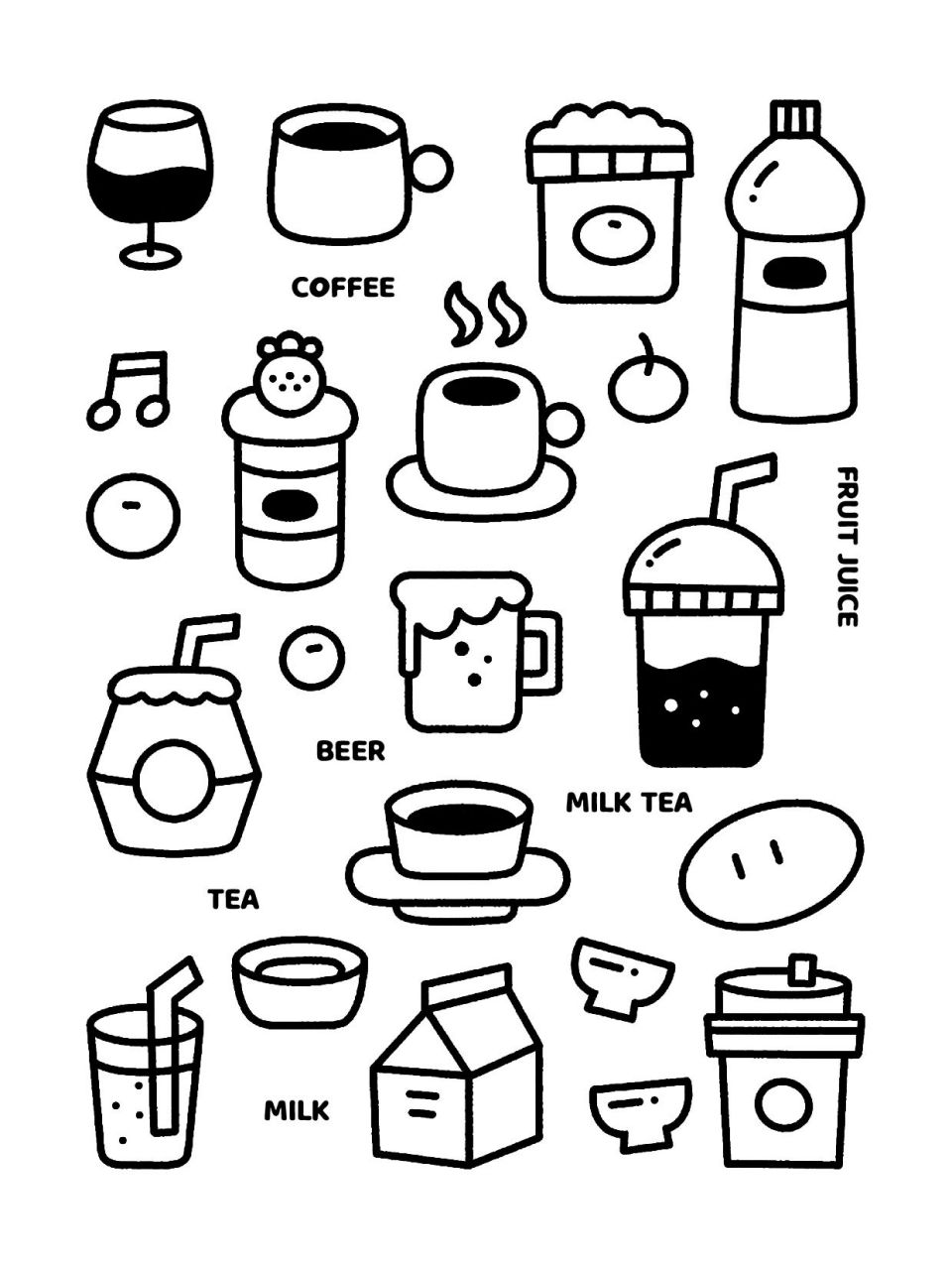 COFFEE

FRUIT JUICE

BEER

MILK TEA

TEA

MILK